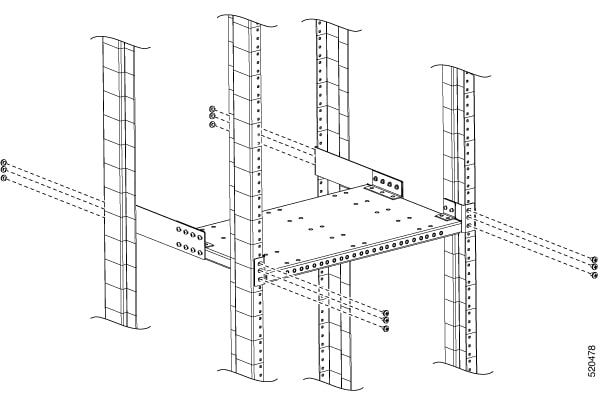 520478