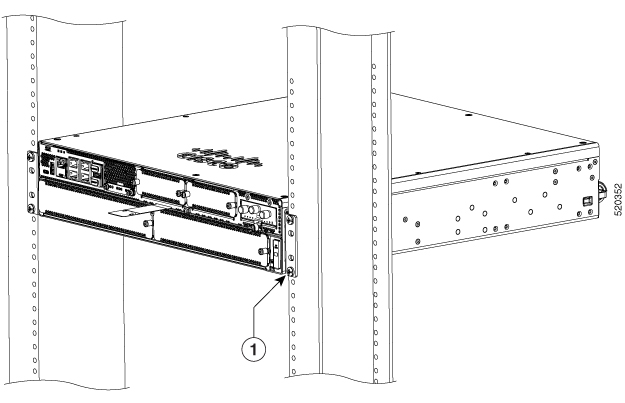 1

520352