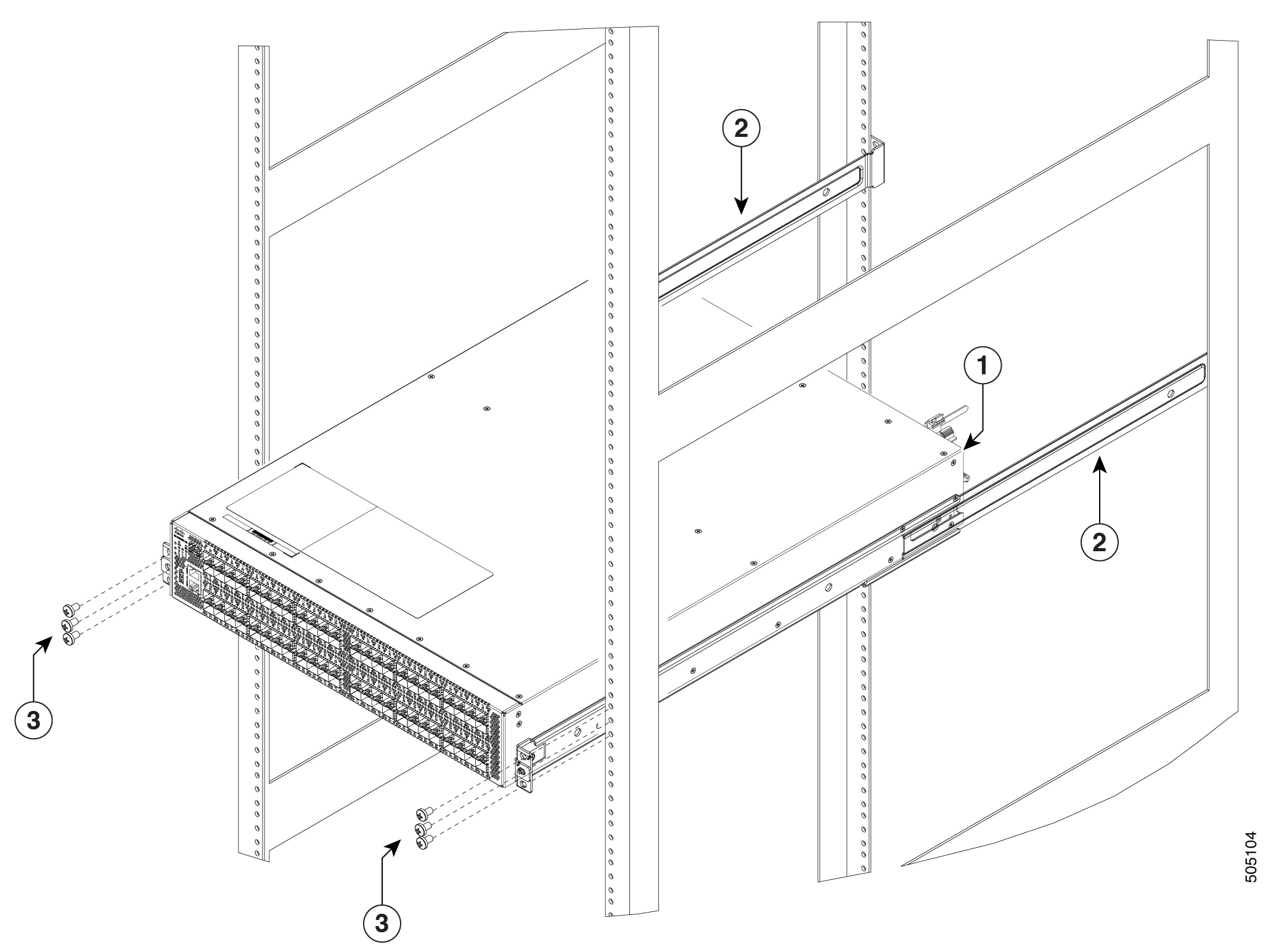 2

1

2

3

3

505104