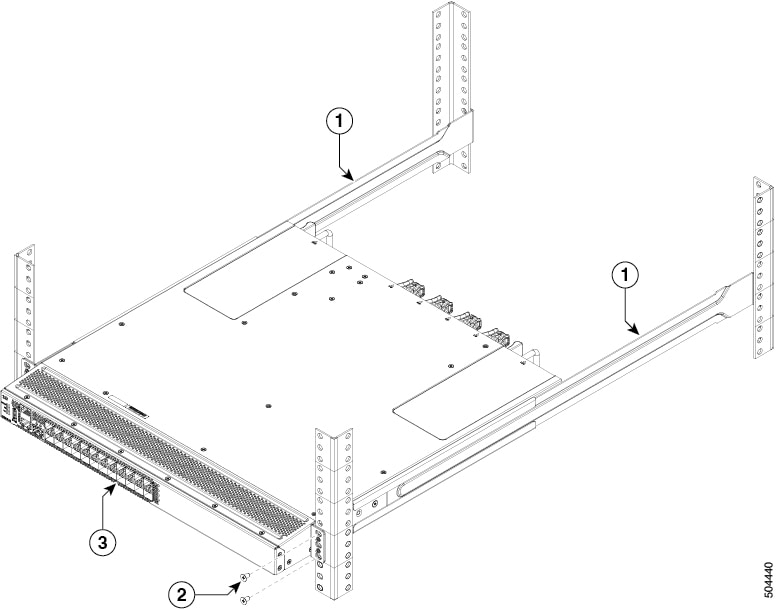 1
1
3
2
504440