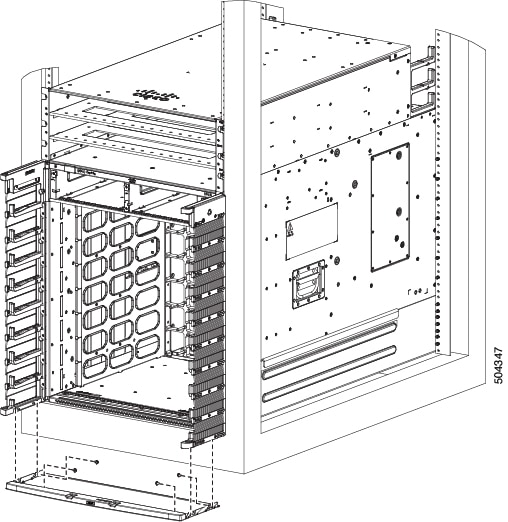 504347