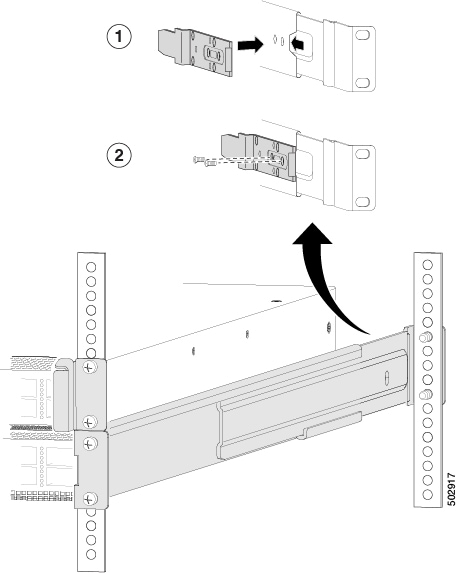 1

2

502917