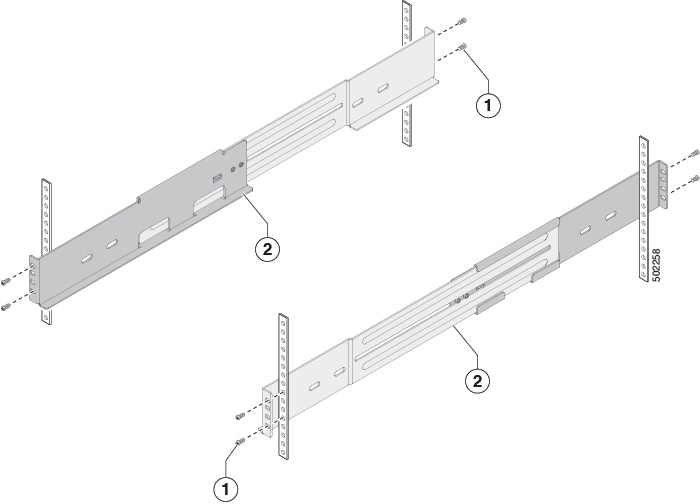 1
2
502258
2
1