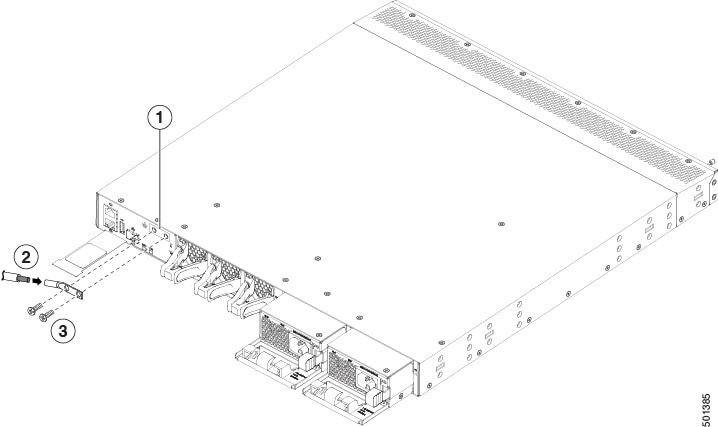 1

2

3

501385