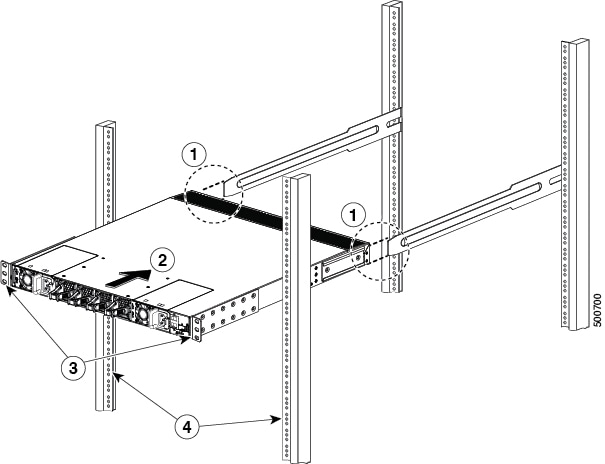 1
1
2
3
4
500700