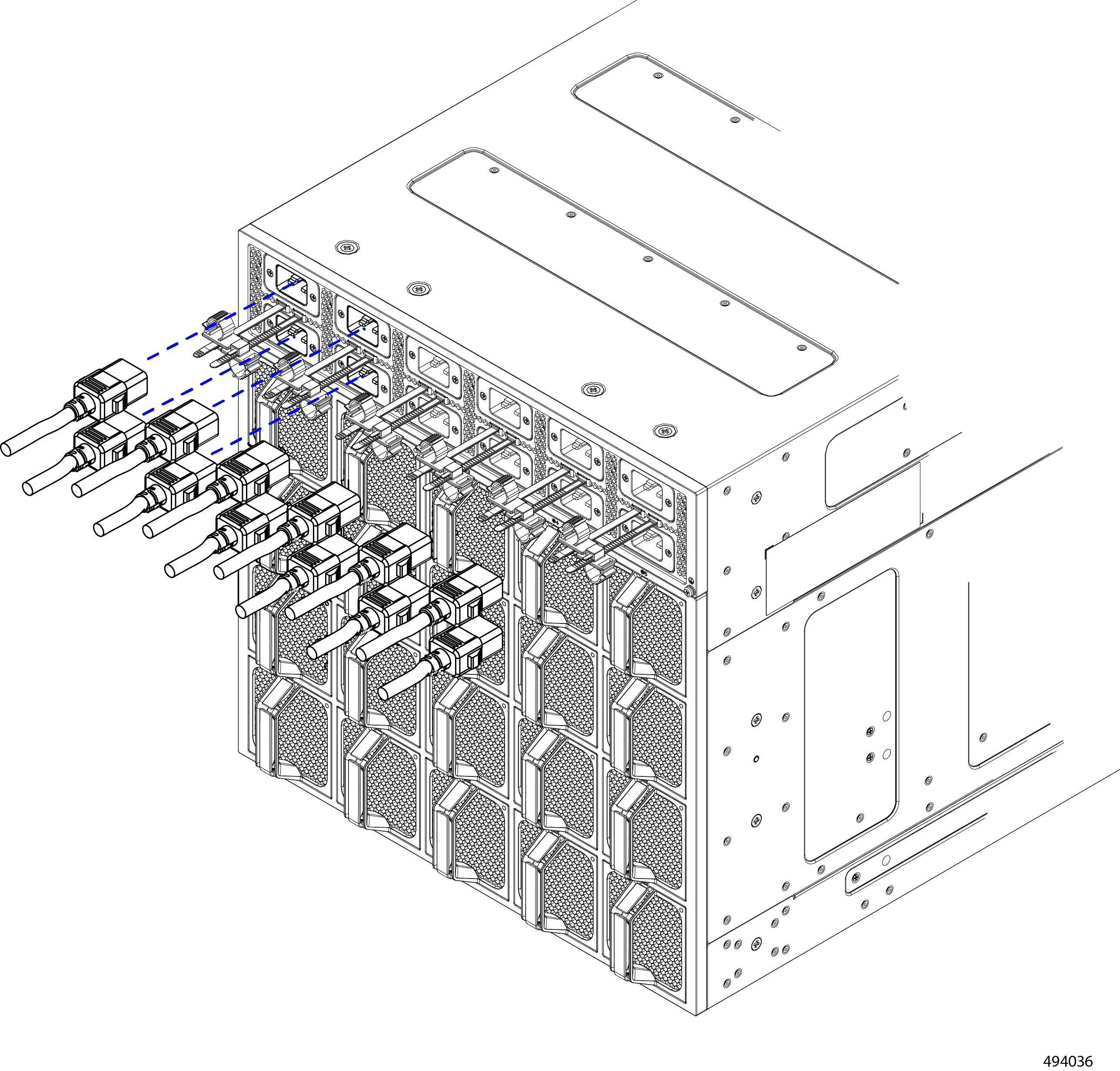 494036