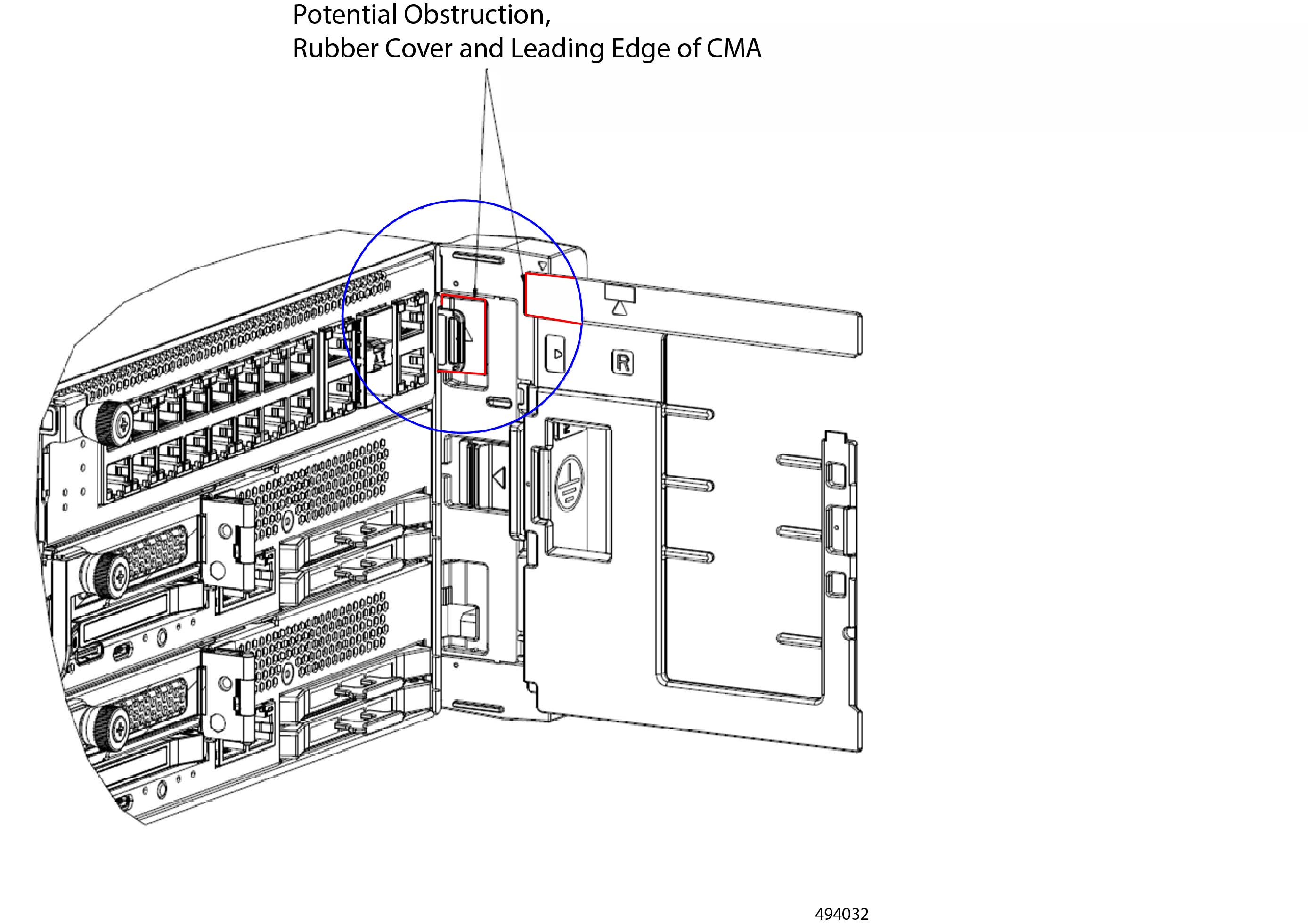 Potential Obstruction,
Rubber Cover and Leading Edge of CMA

R

494032