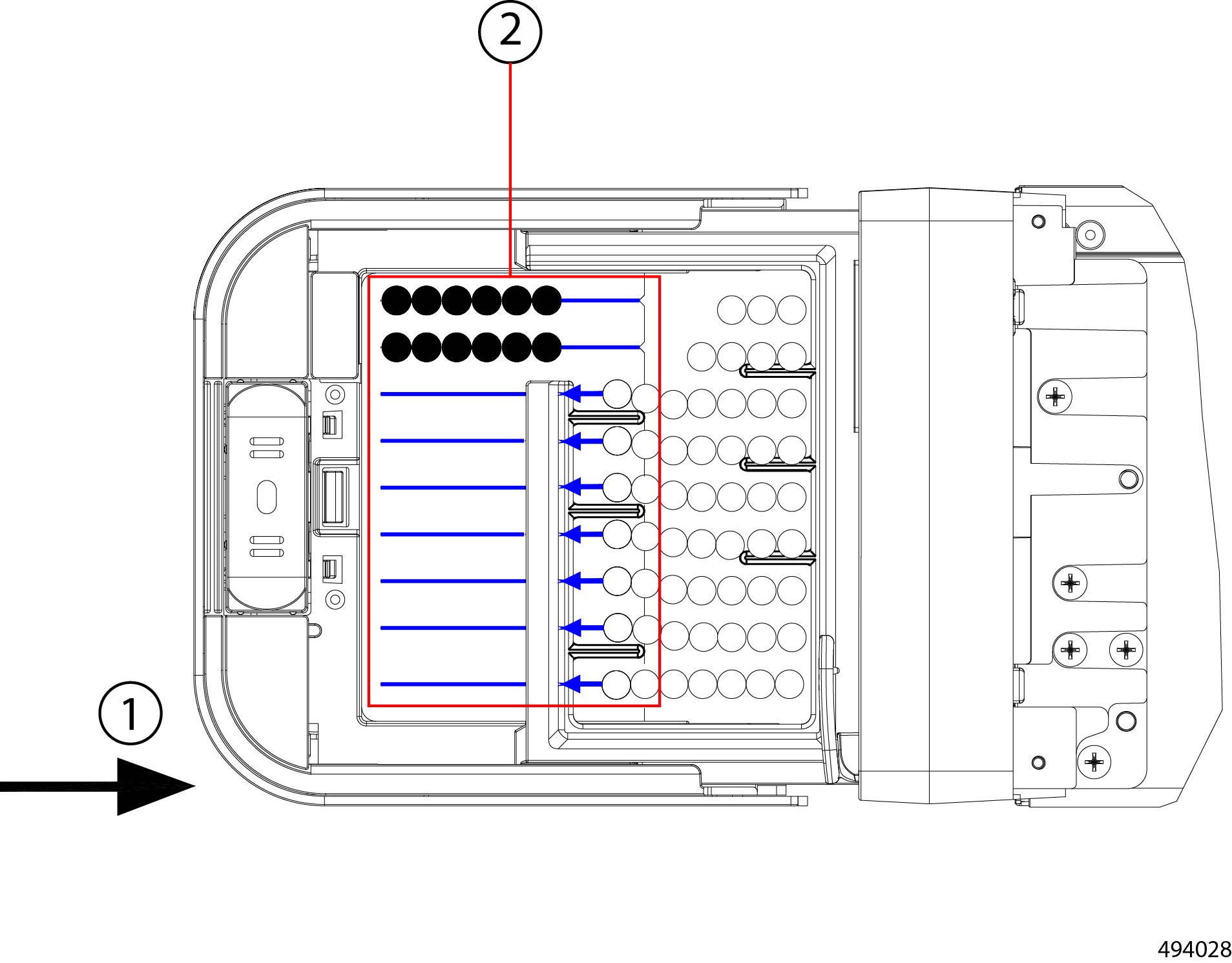 2

1

494028