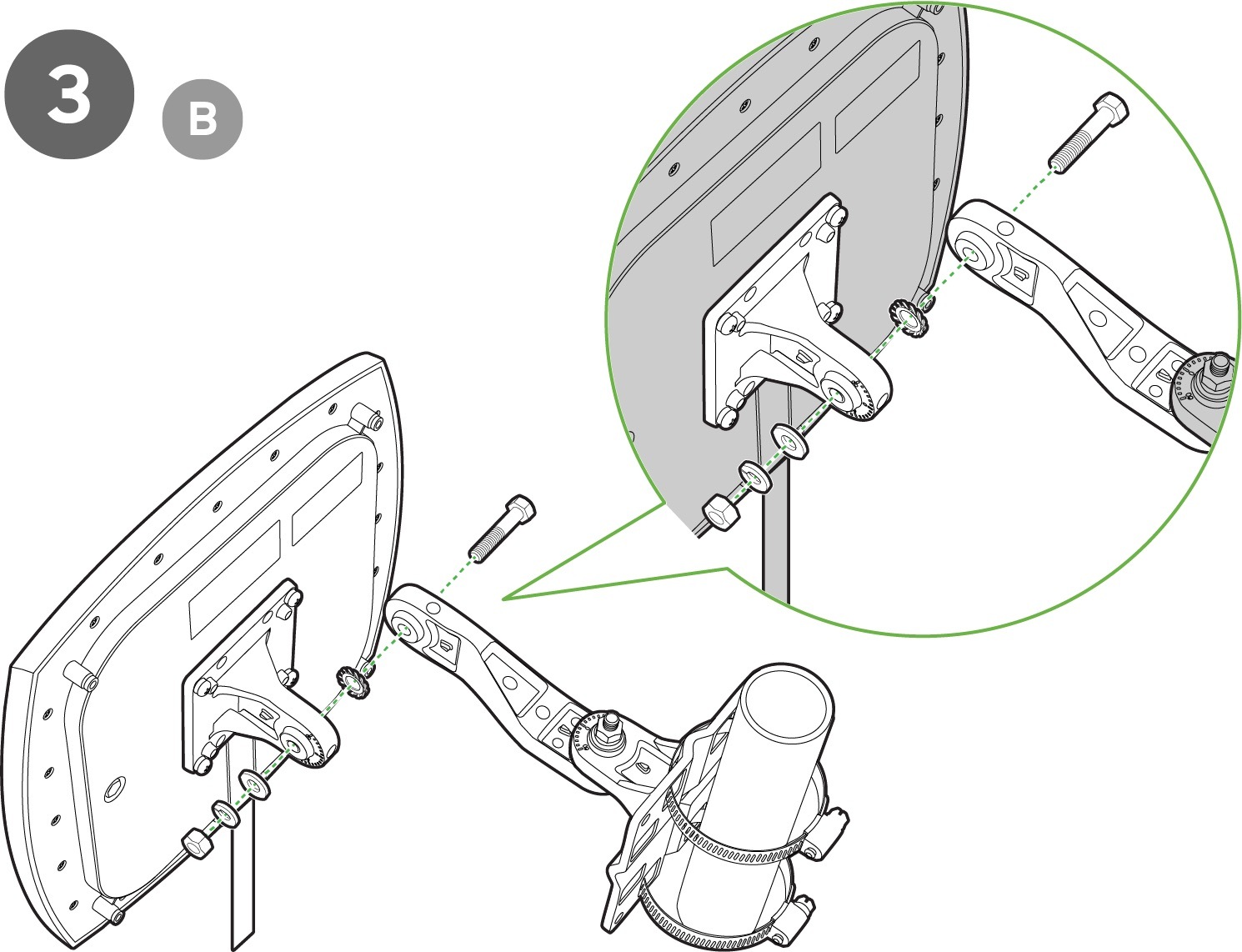 3
B