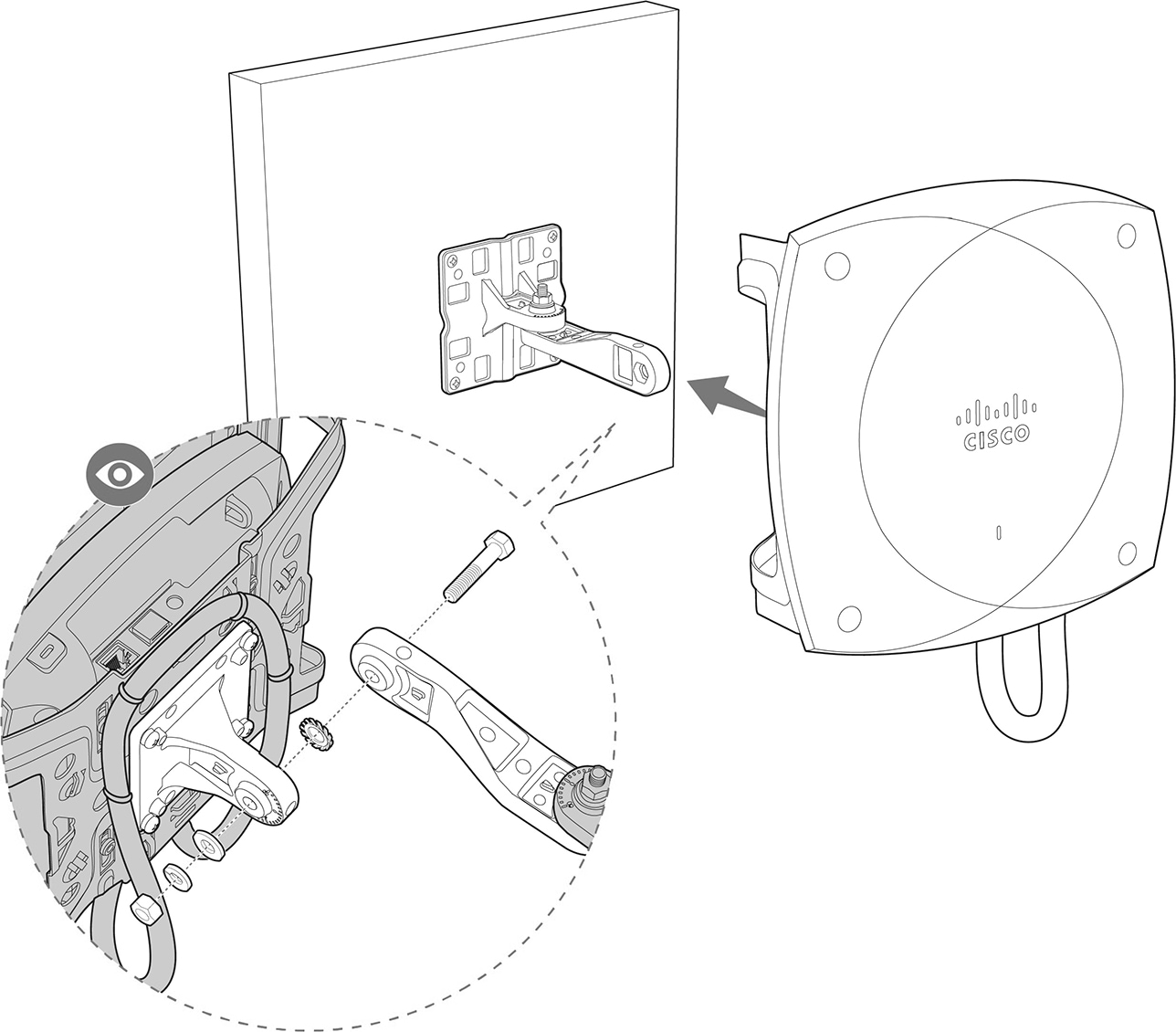 CISCO