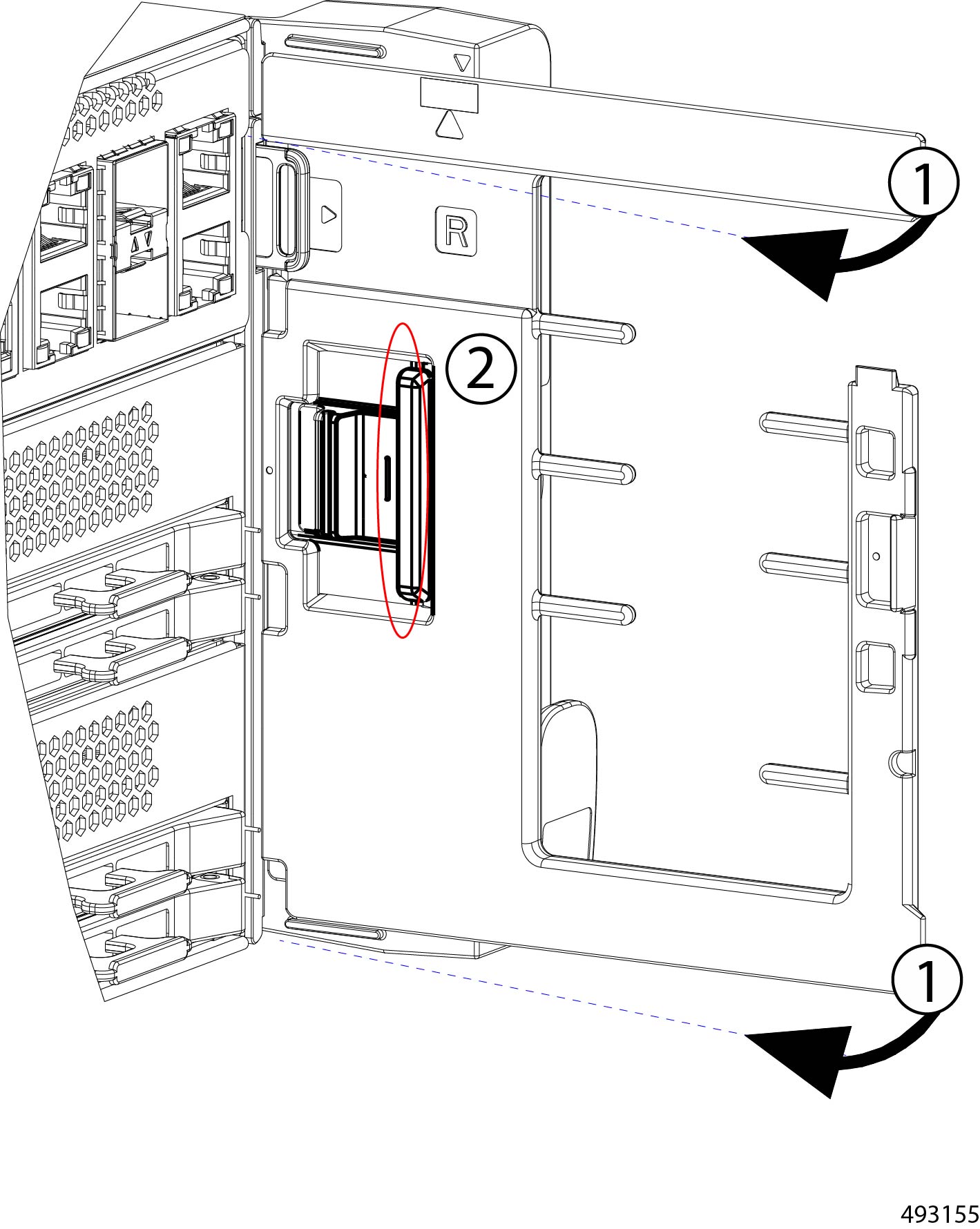 1

R

2

1

493155