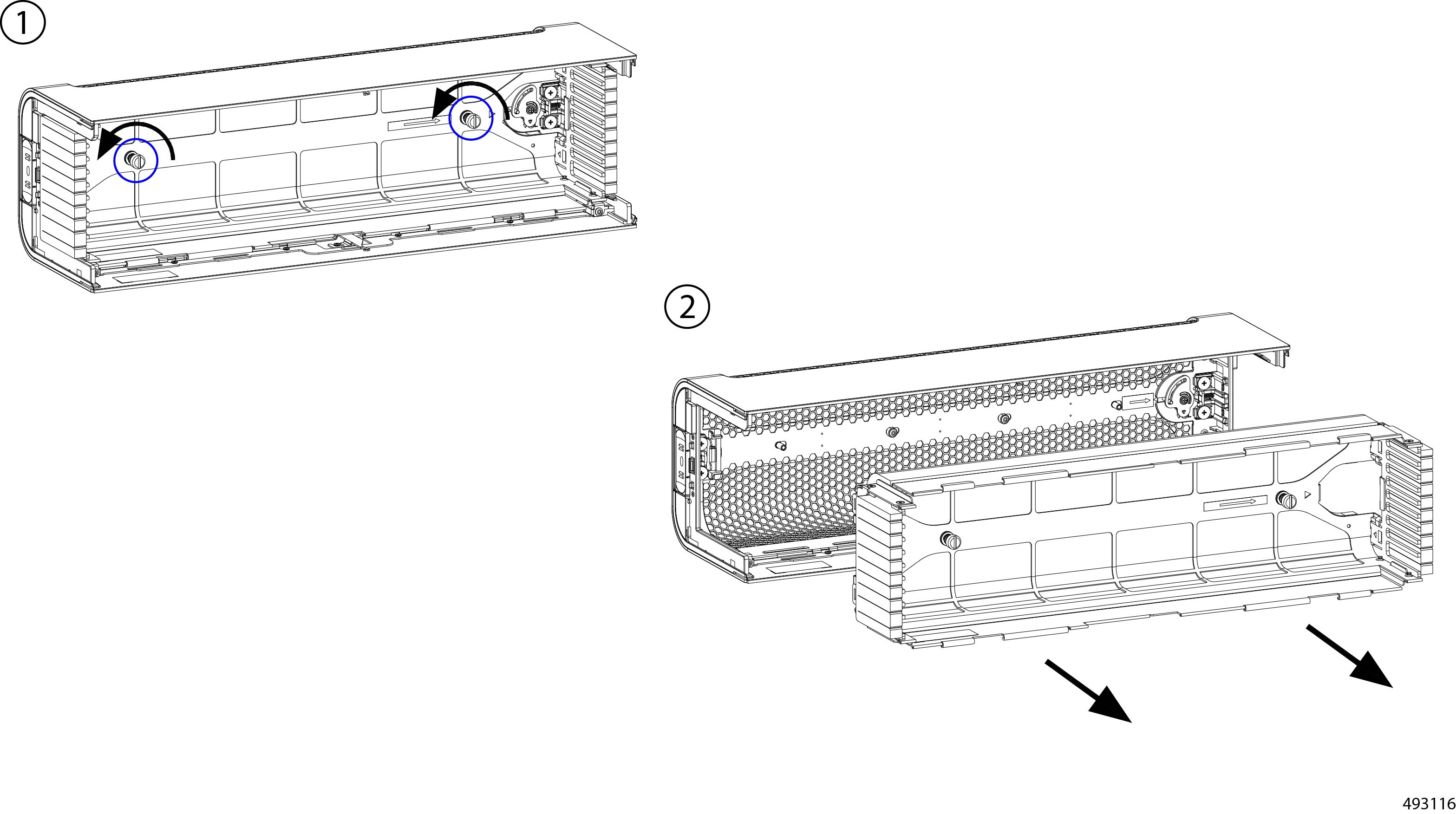 1

2

493116