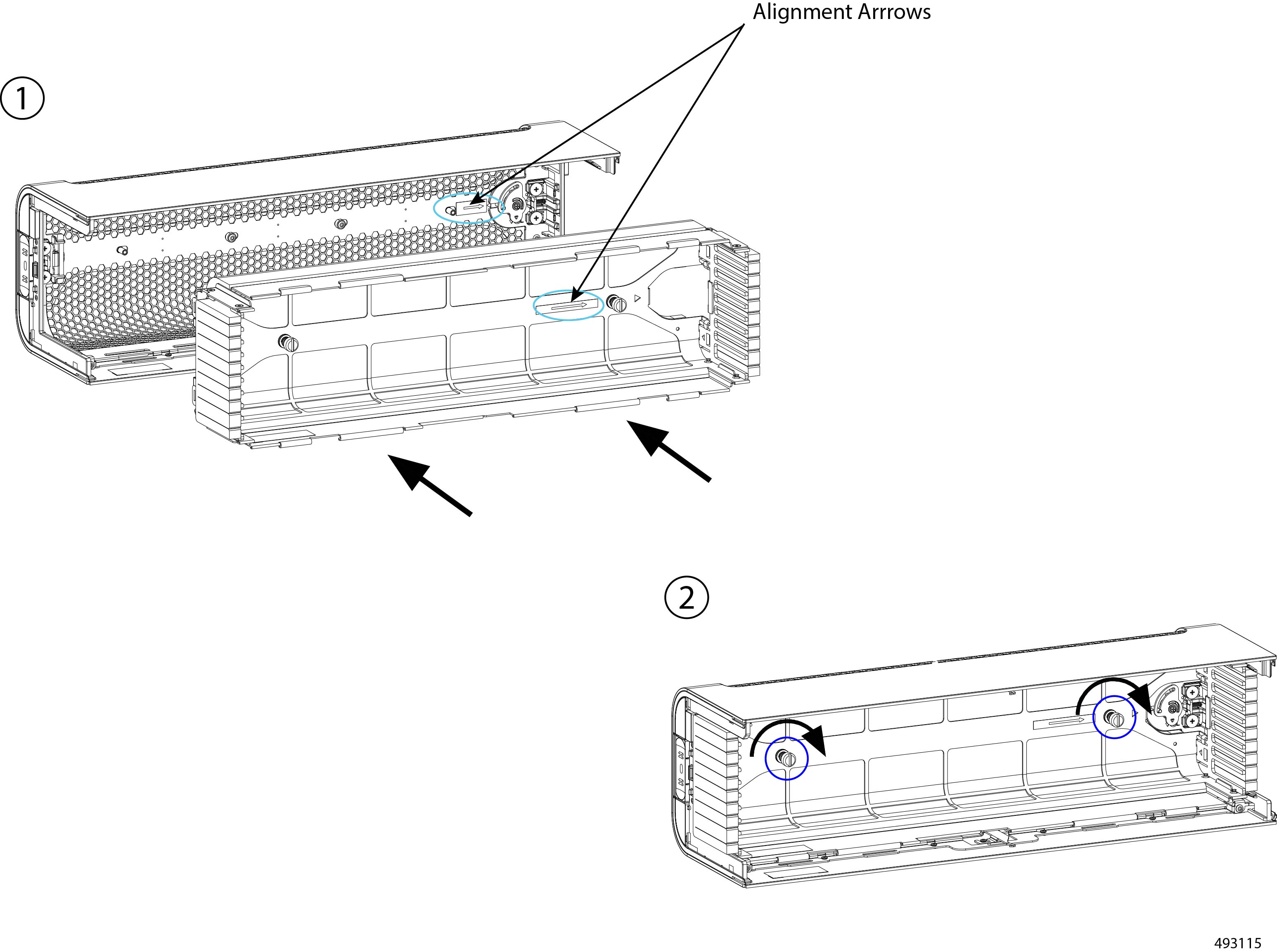 Alignment Arrrows

1

2

493115