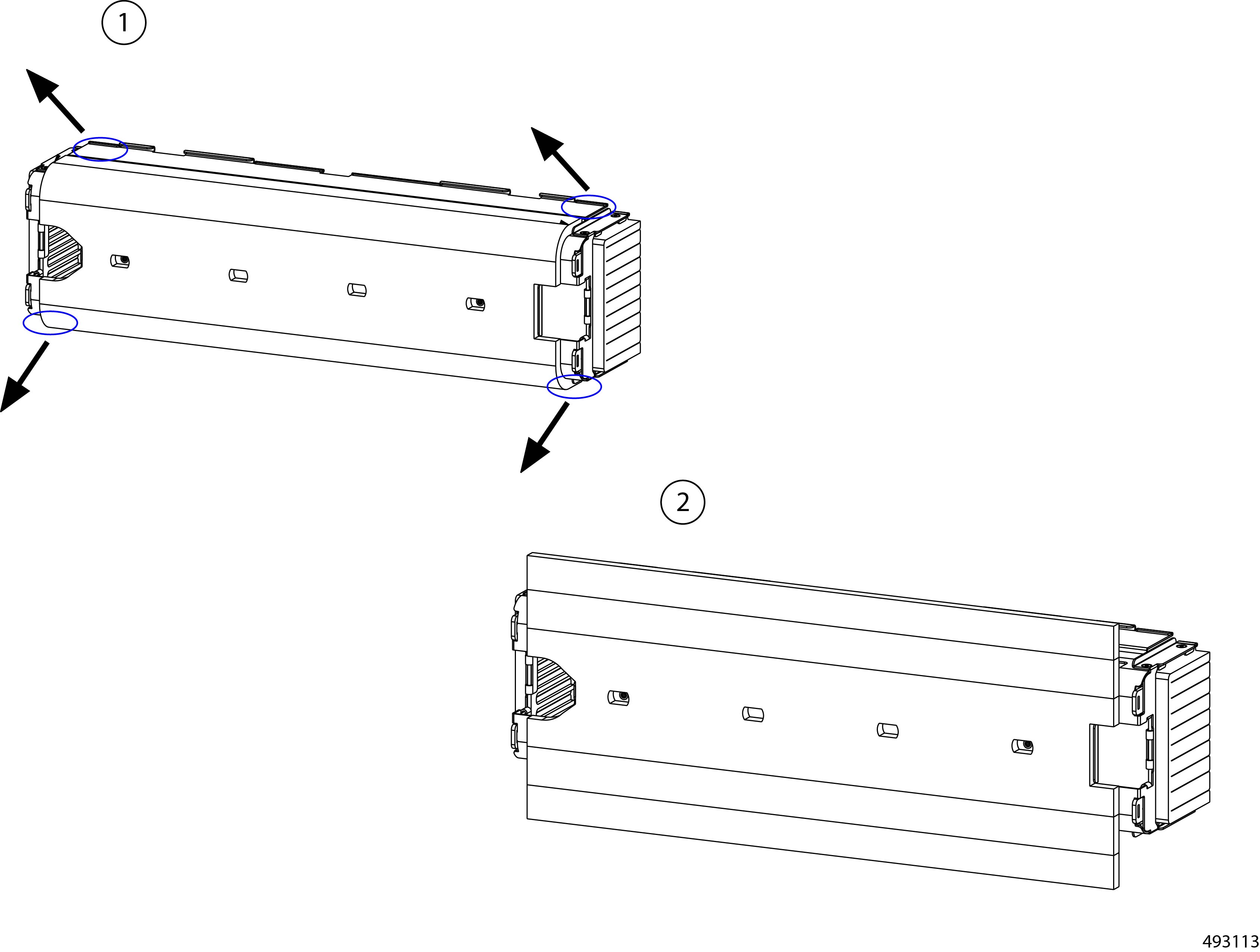 1

2

493113