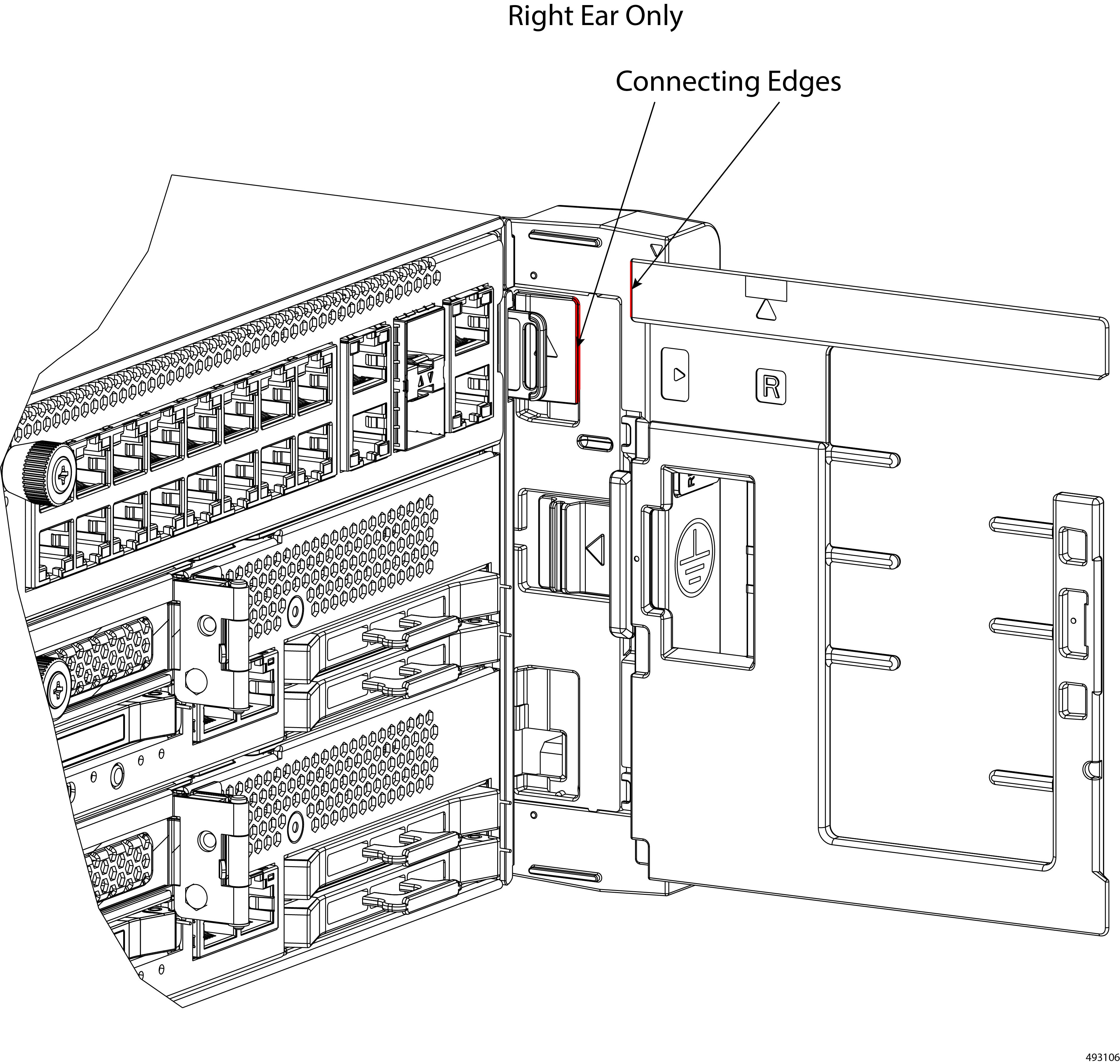 Right Ear Only

Connecting Edges

R

493106