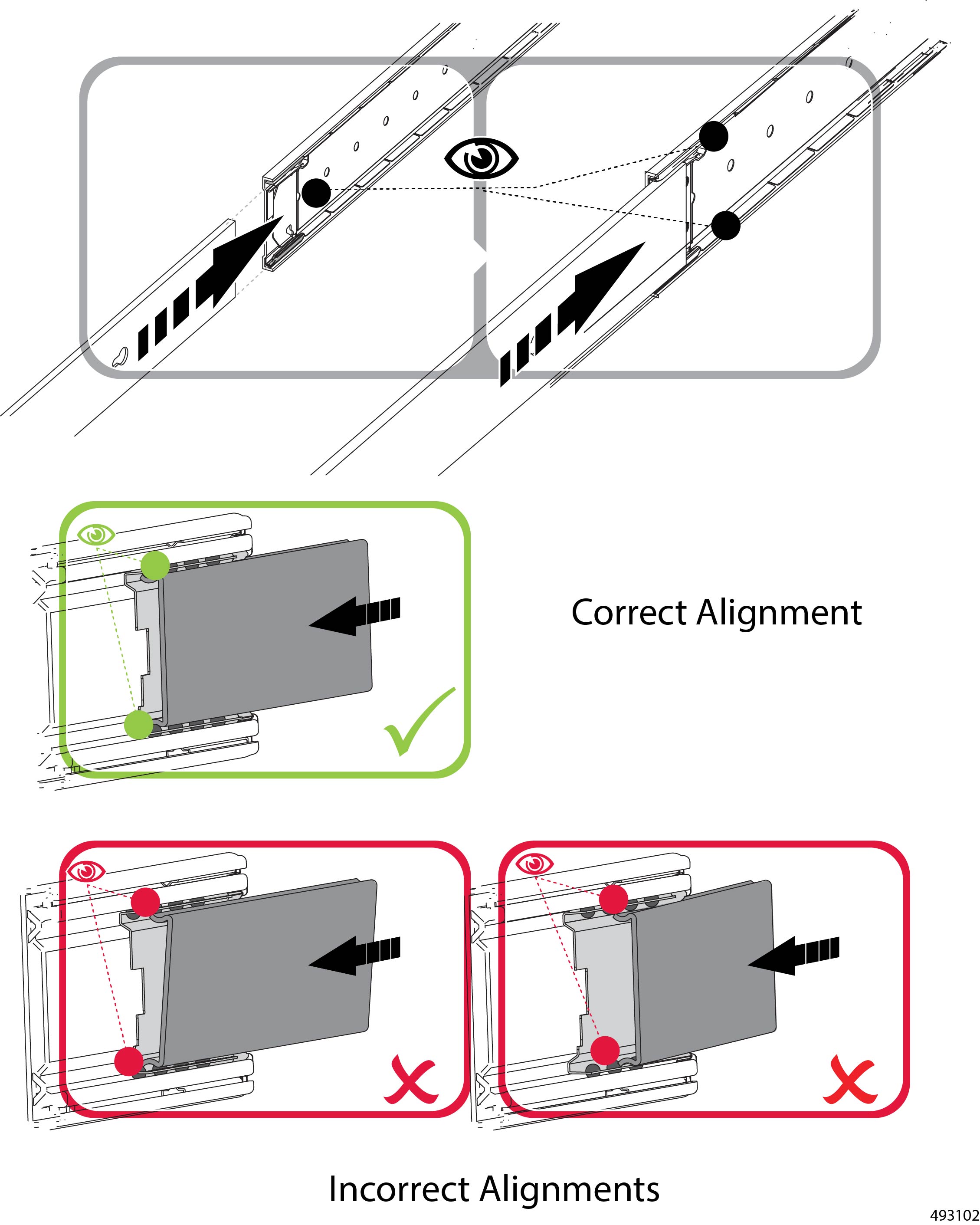 Correct Alignment

Incorrect Alignments

493102