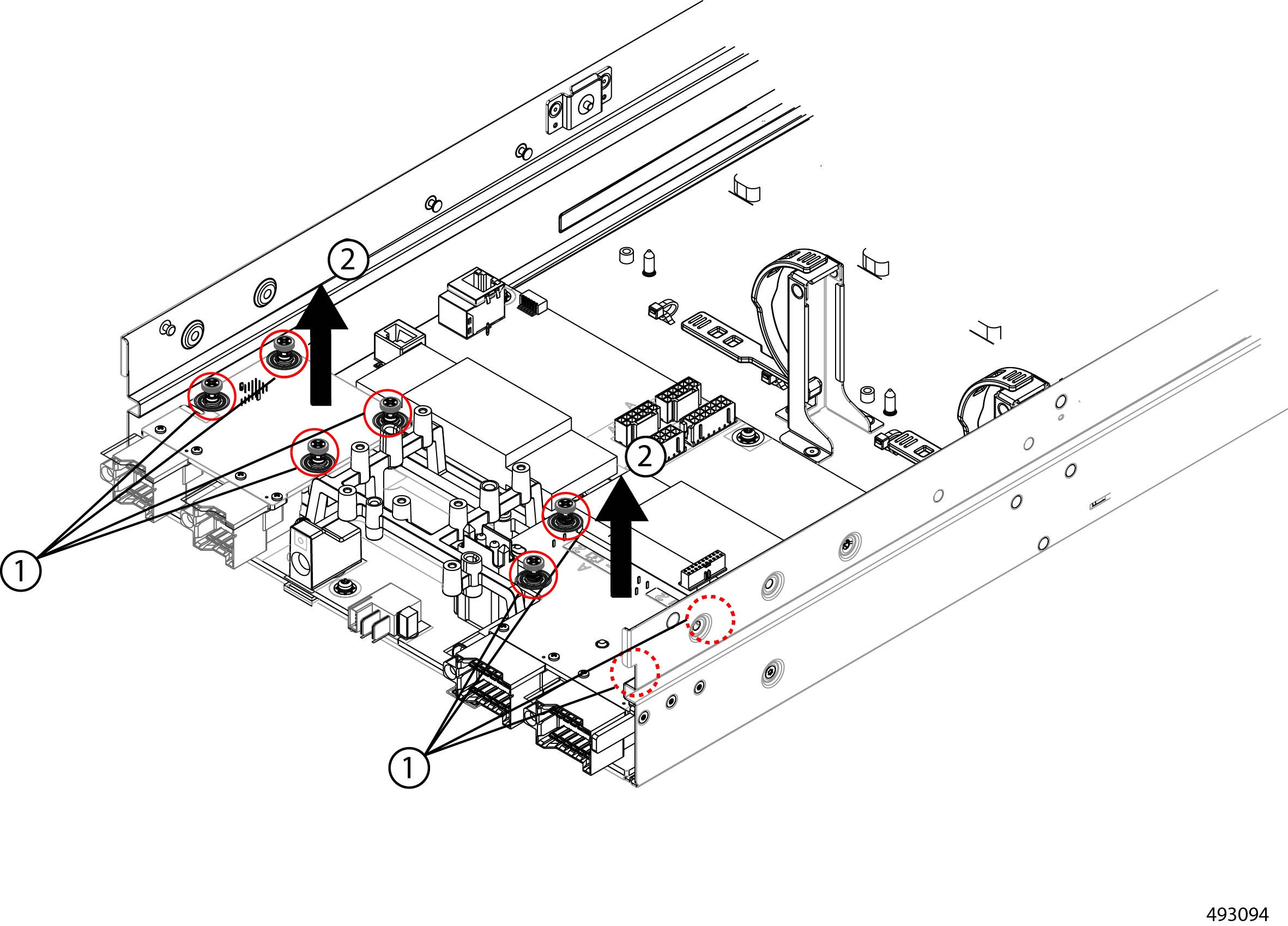 2
2
1
1
493094