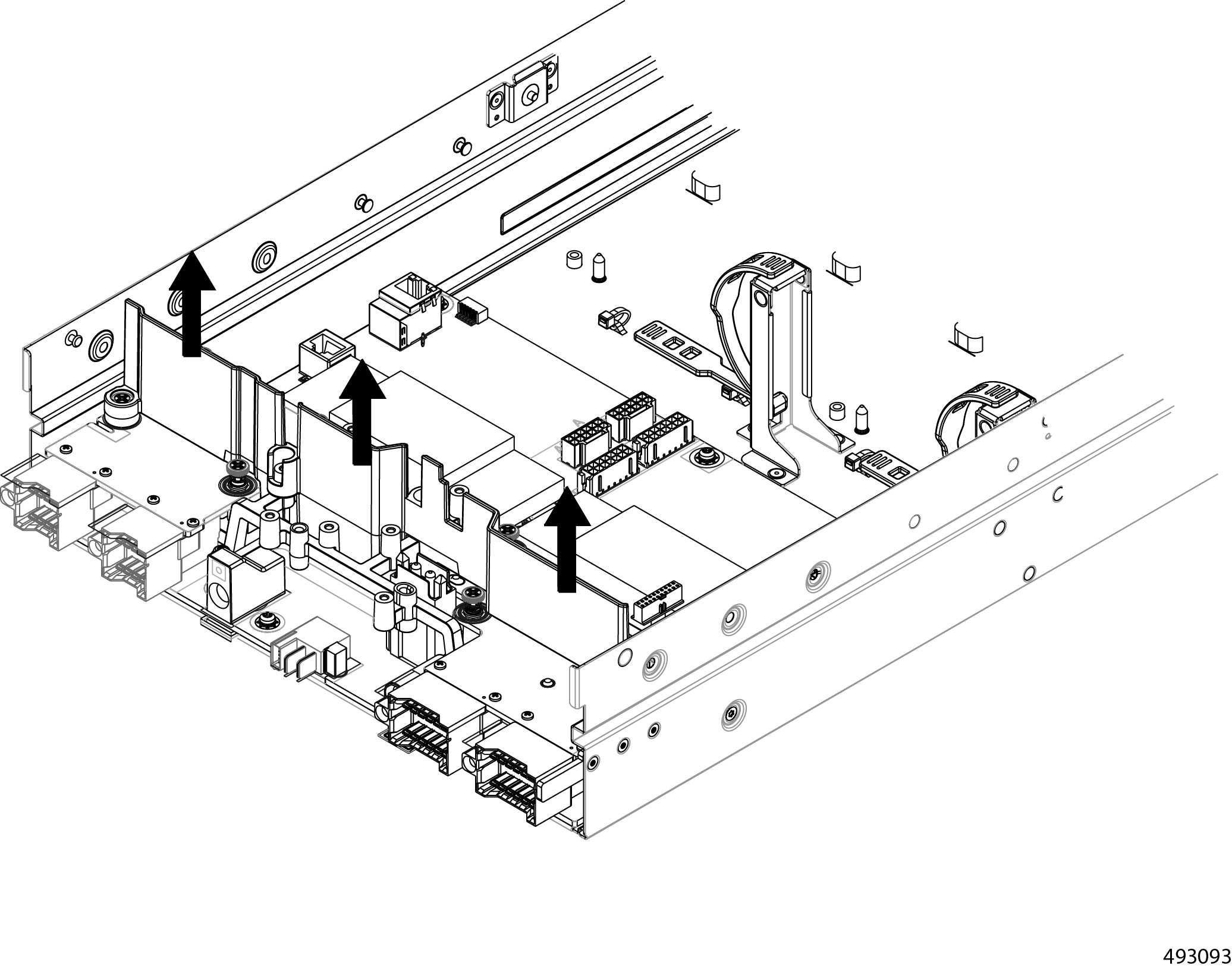 493093