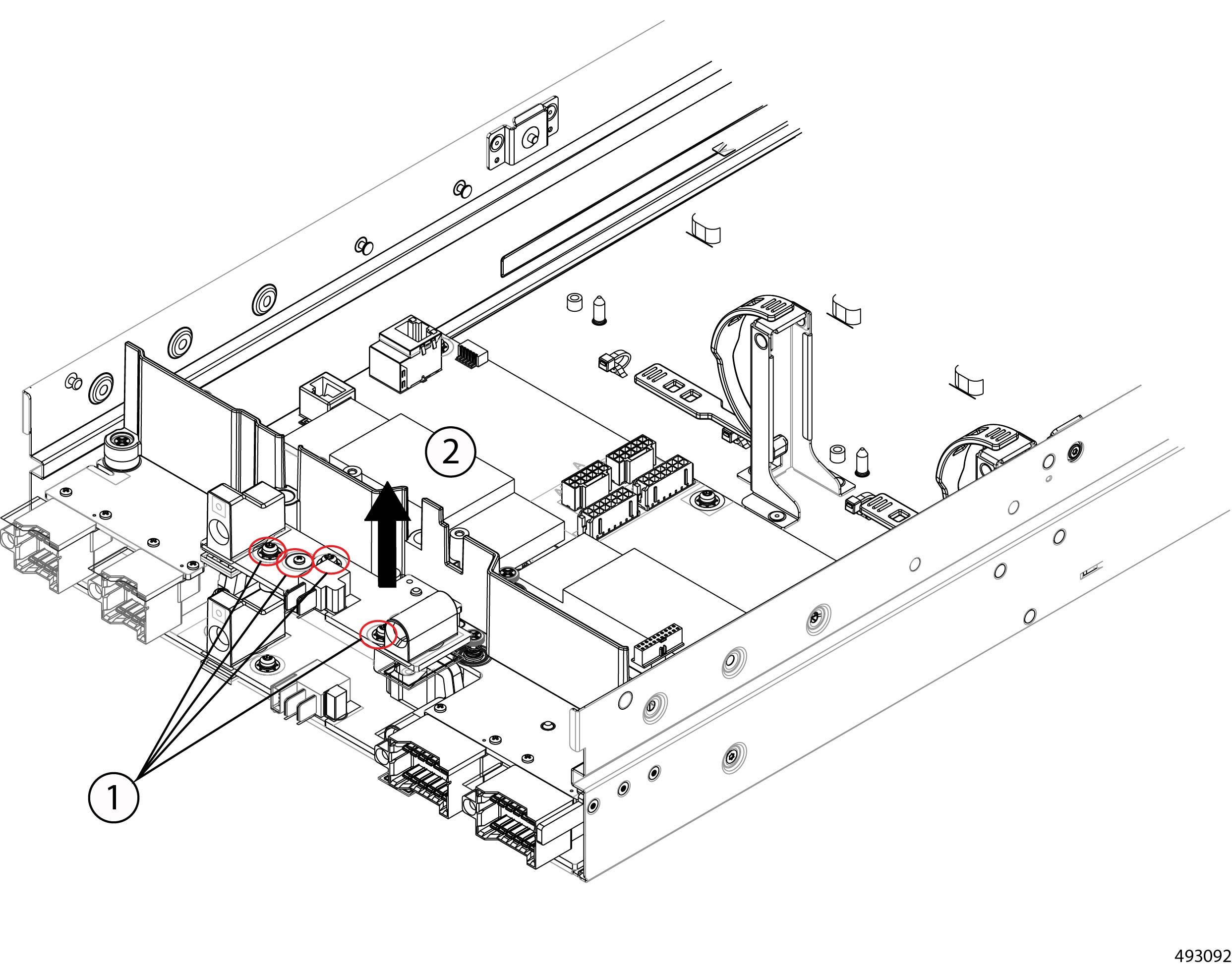 2

1

493092