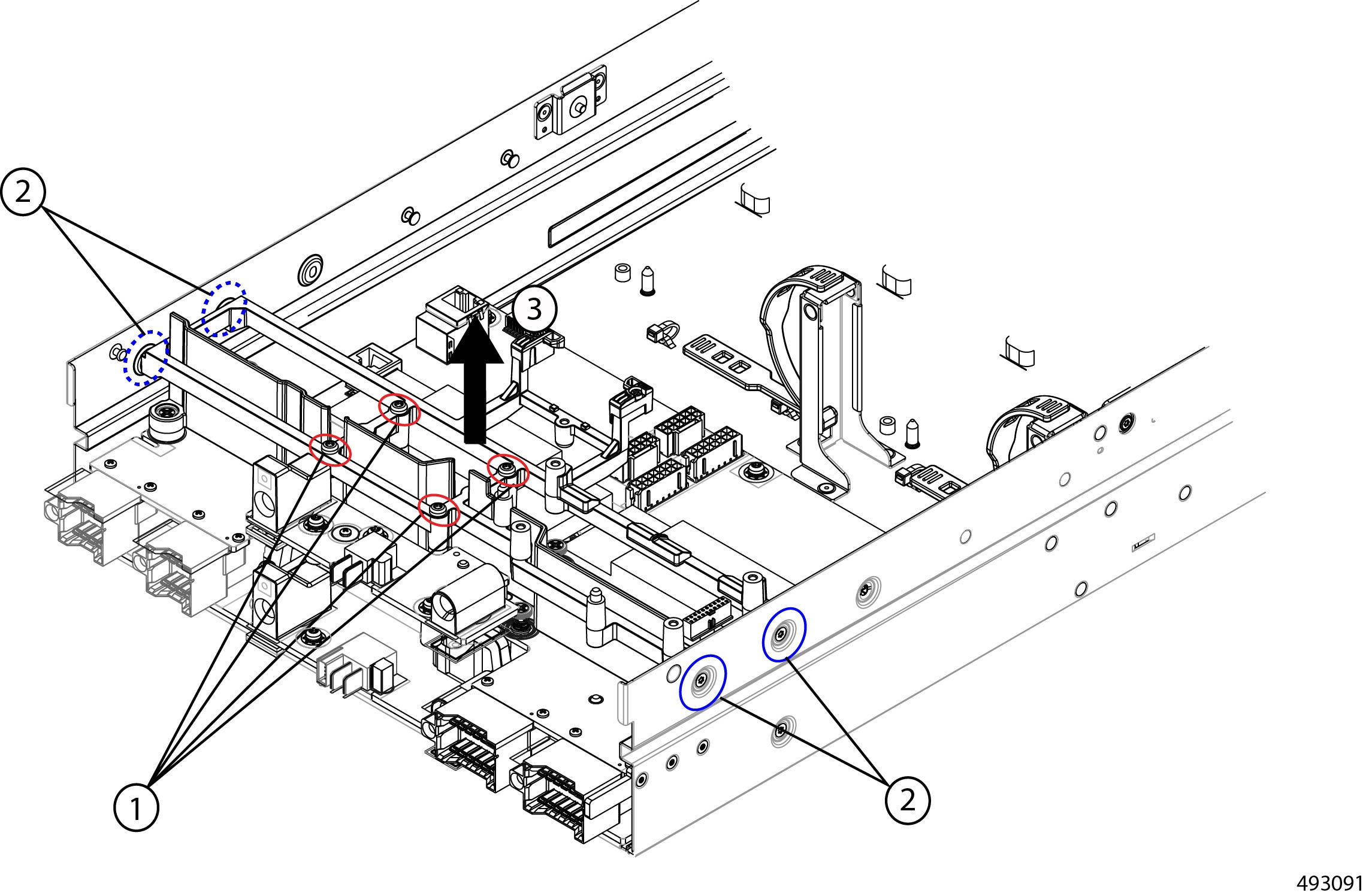 2
3
1
2
493091