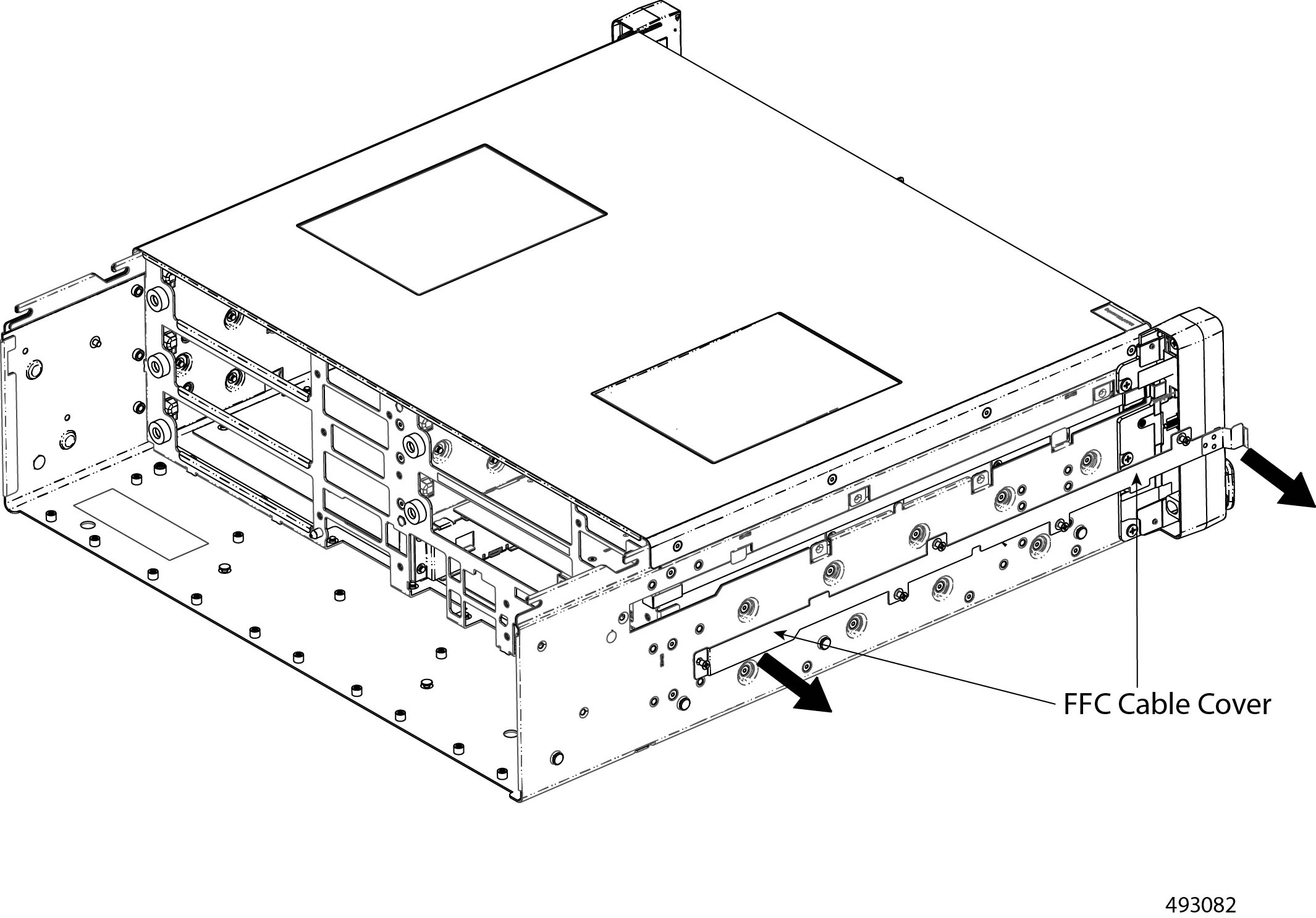 FFC Cable Cover

493082