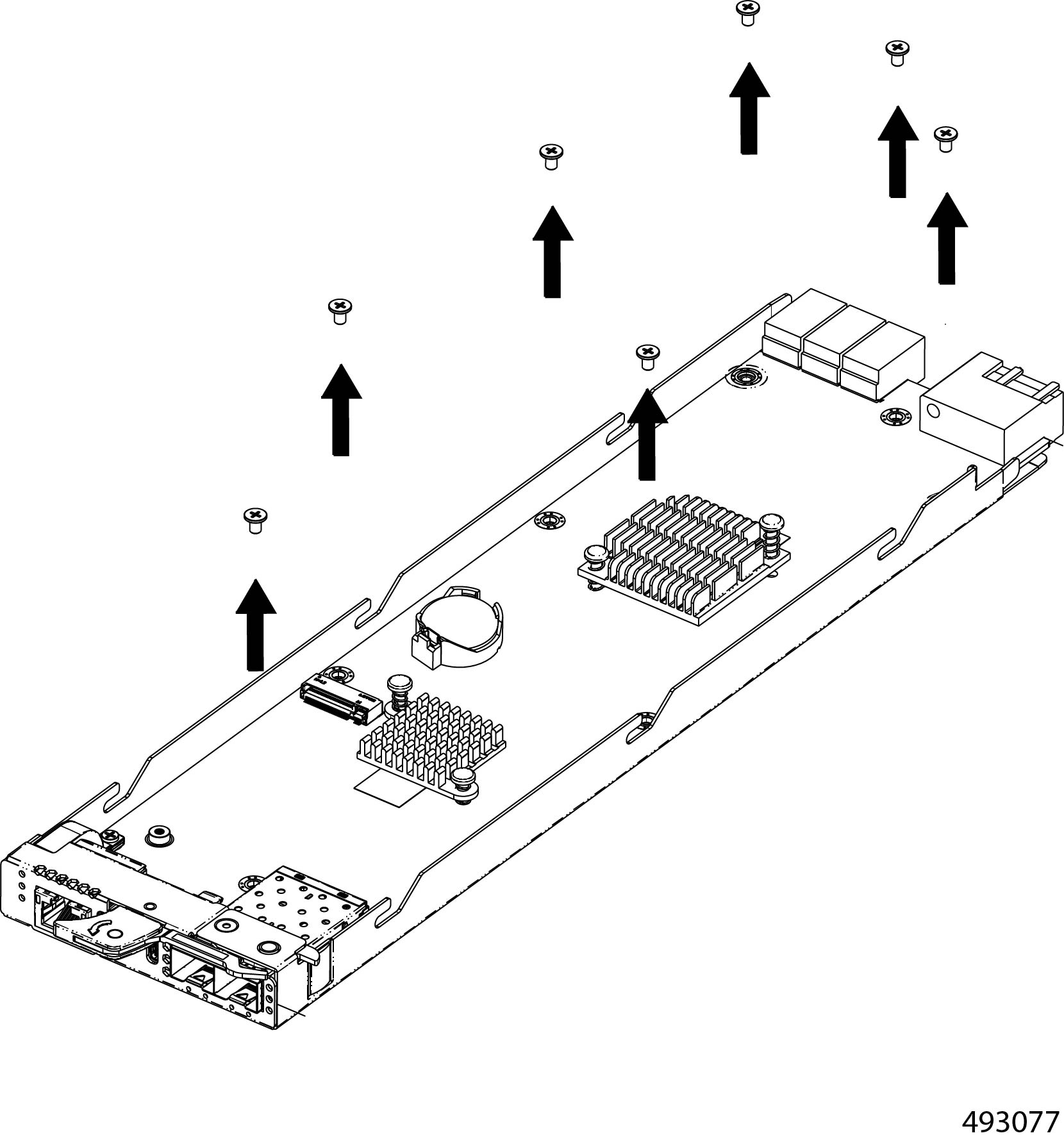 493077