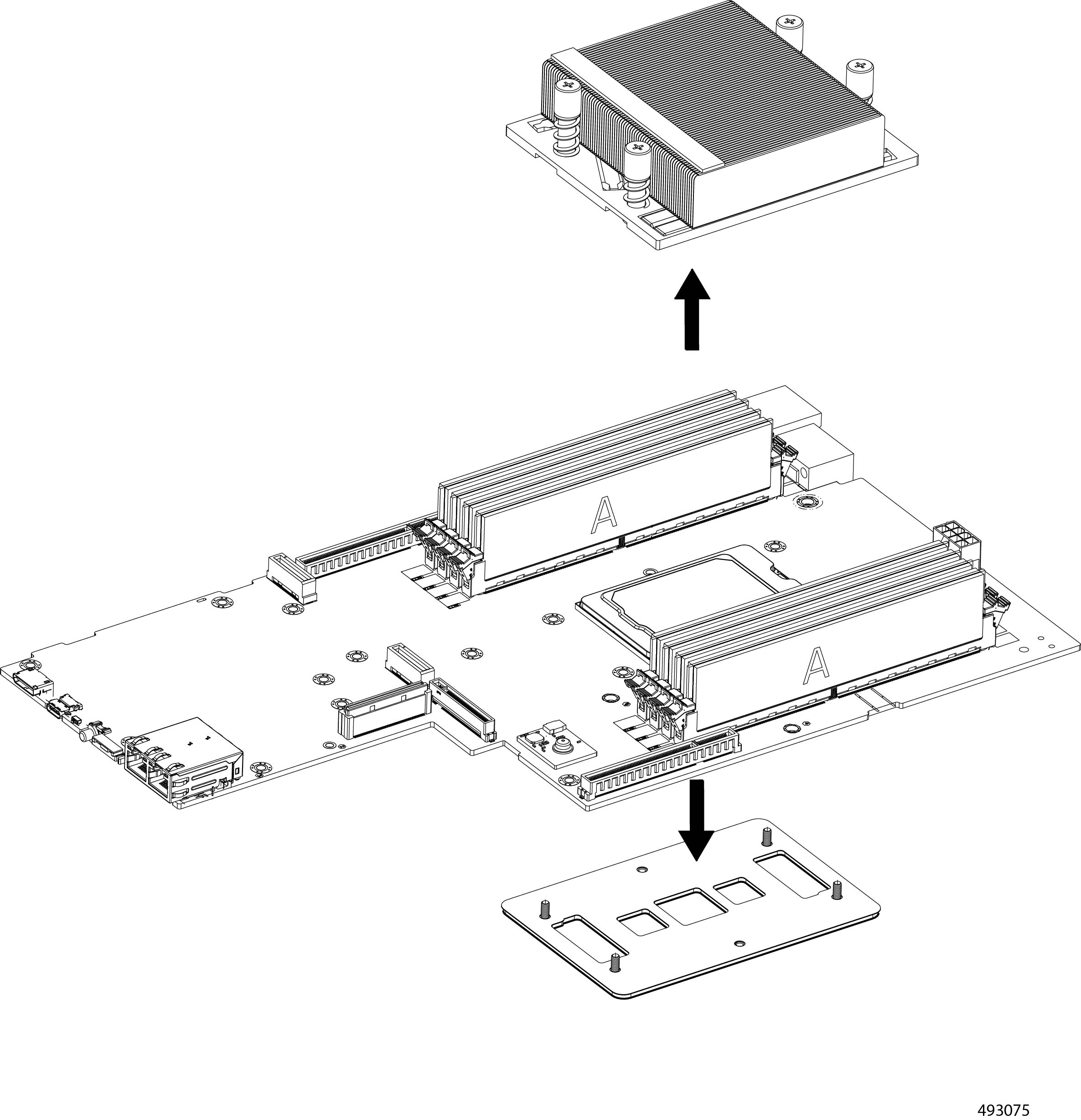 A

A

493075