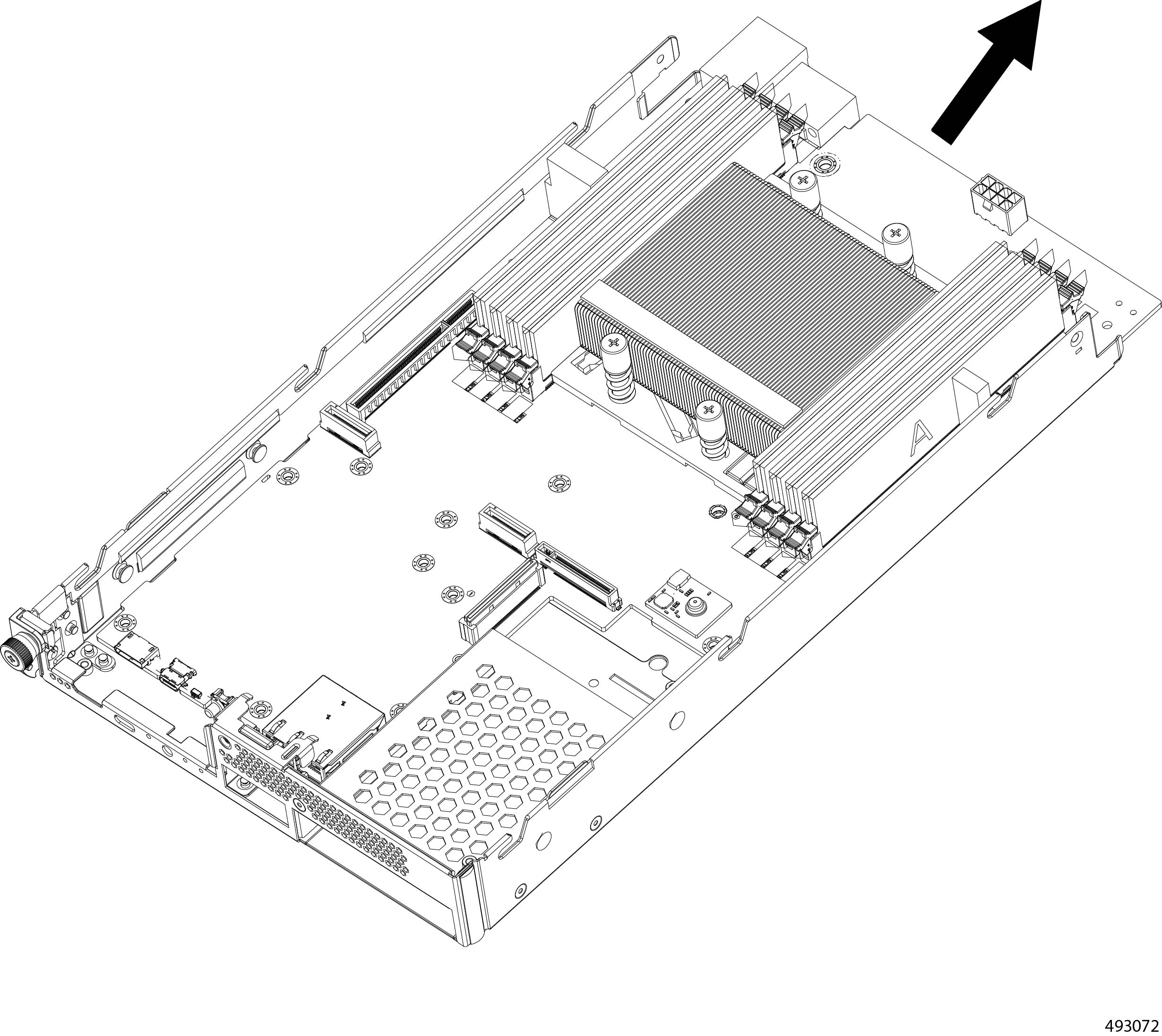 A

493072