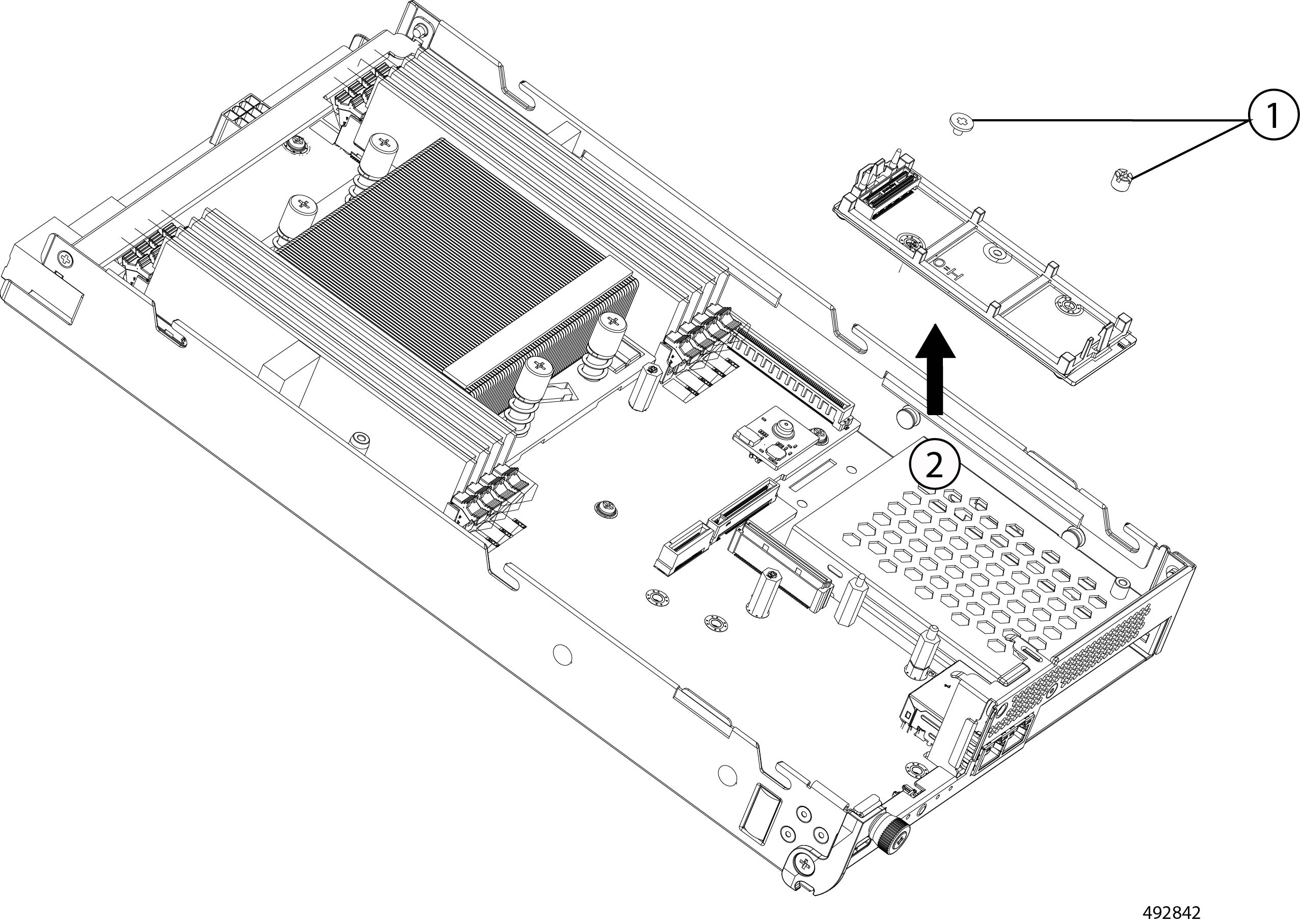 1

2

492842