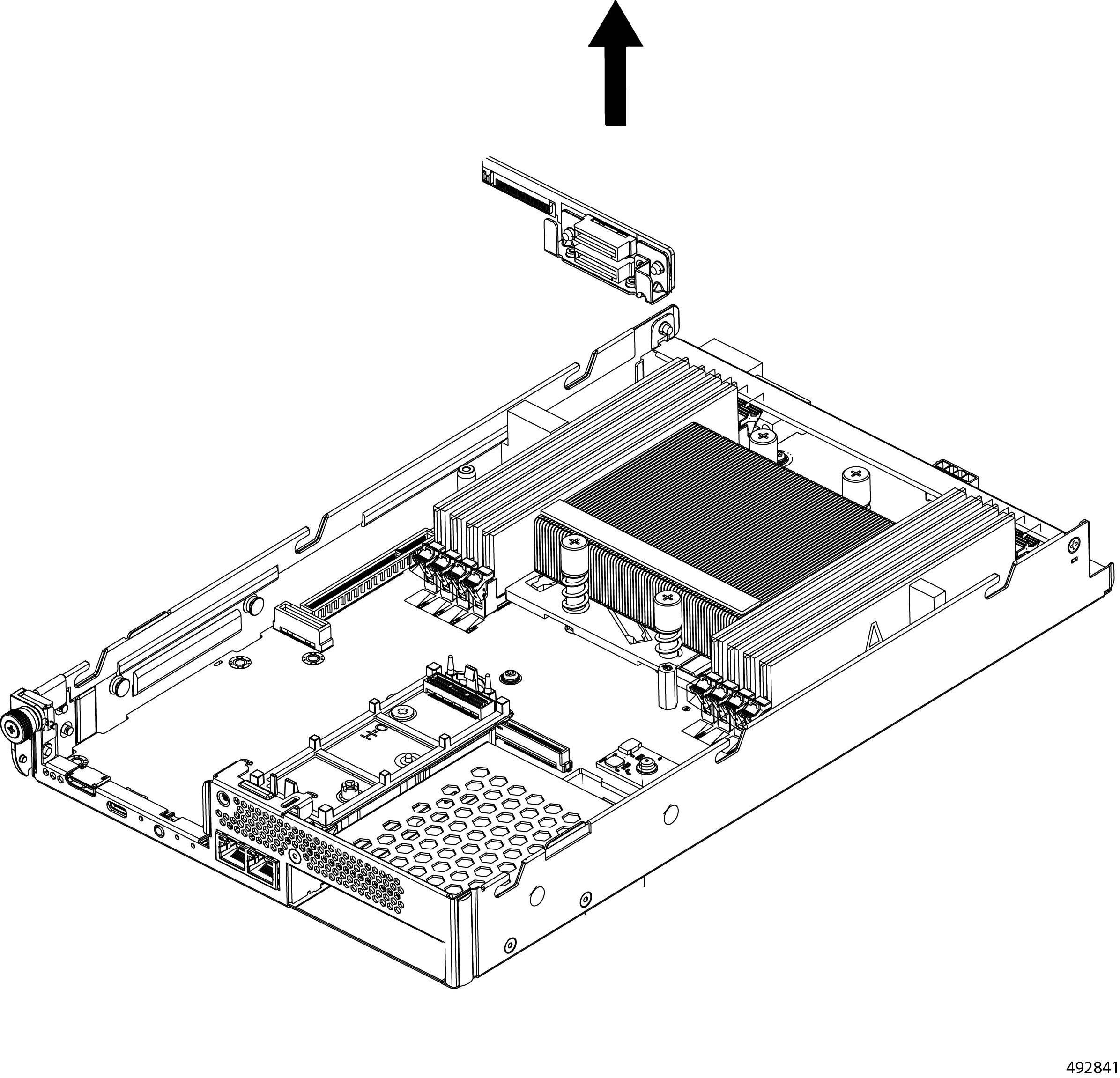 492841