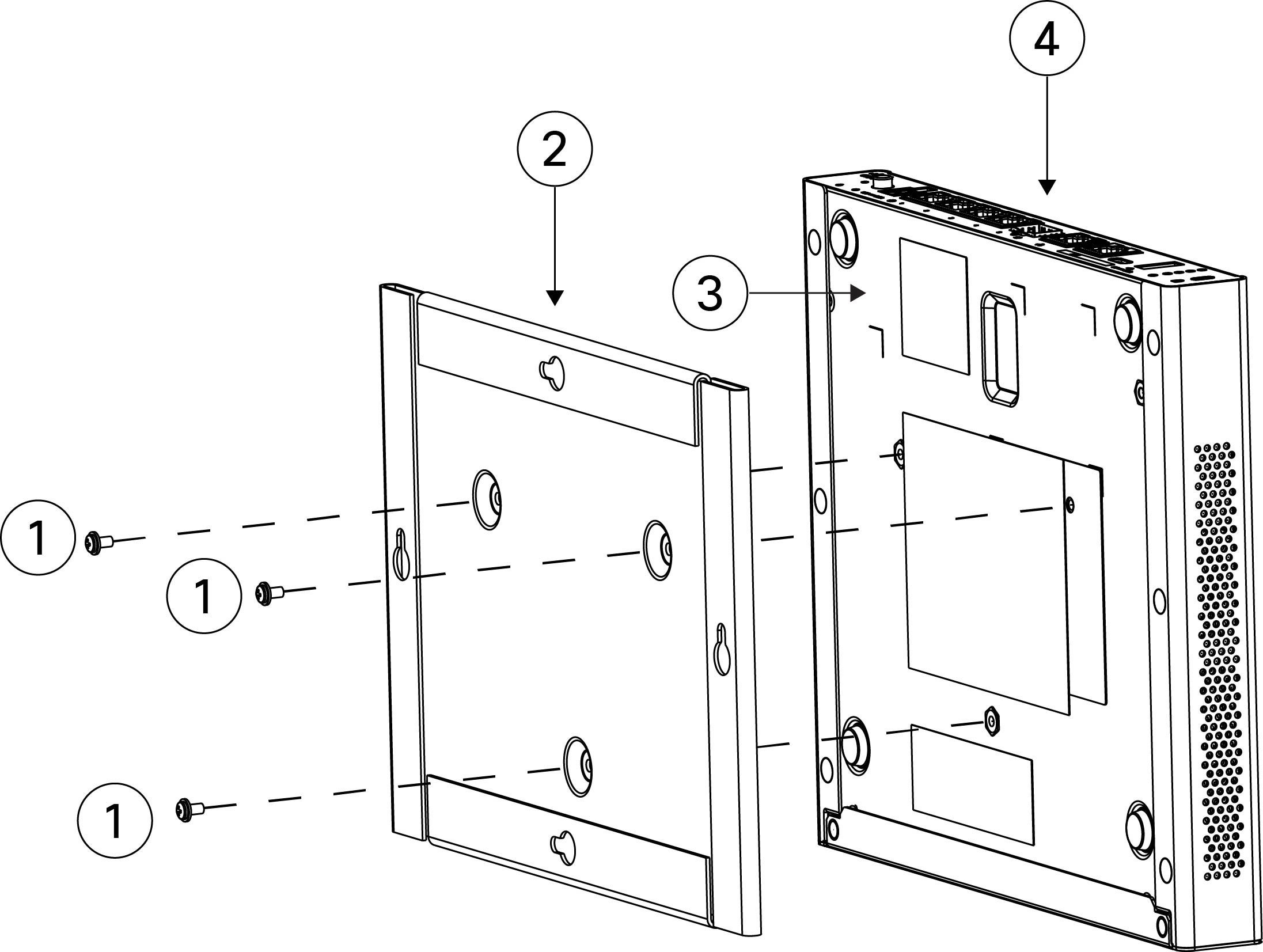 4
2
3
1
1
1