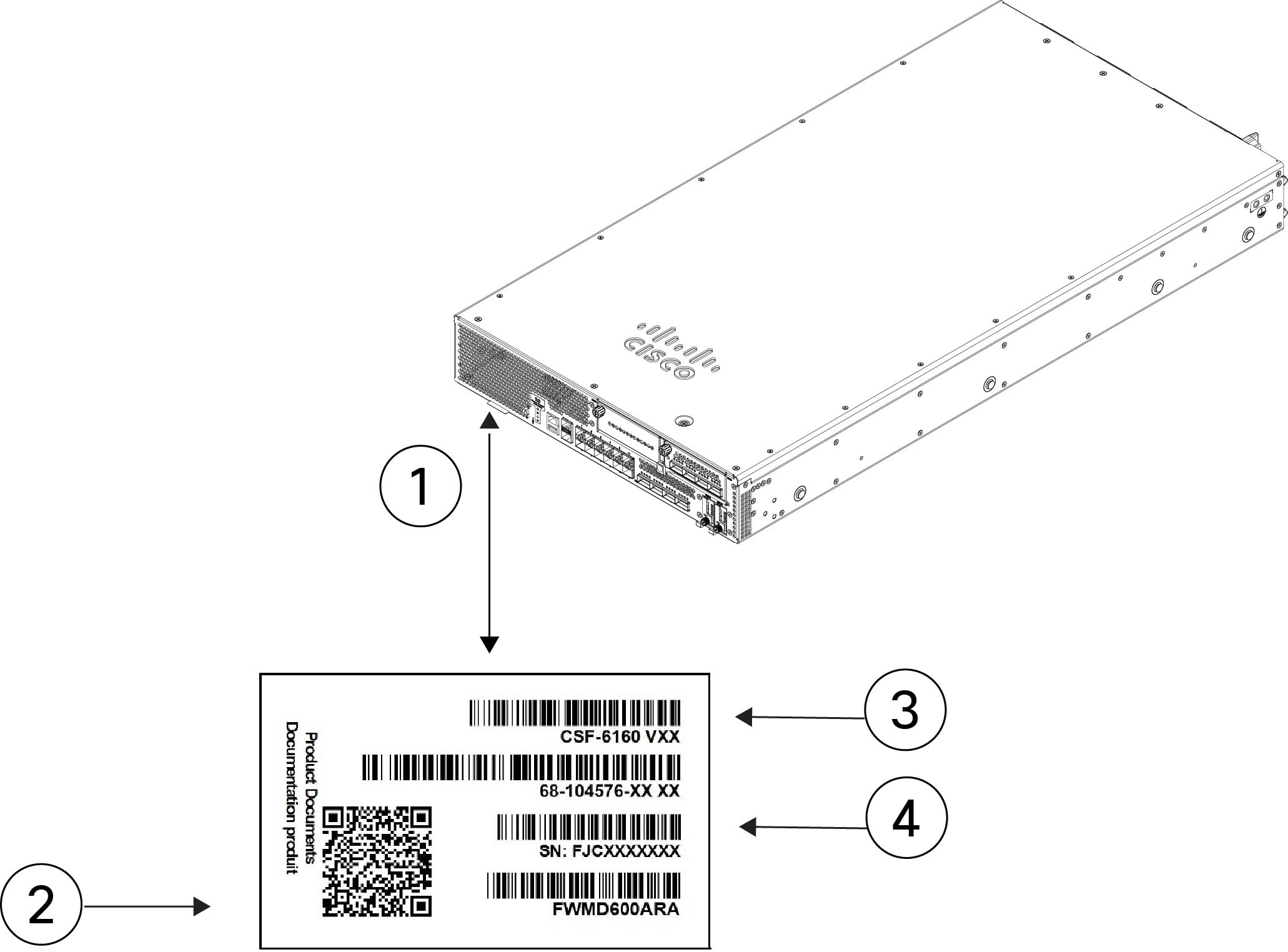 CISCO

1

Product Documents
Documentation produit

CSF-6160 VXX

68-104576-XX XX

SN: FJCXXXXXXX

FWMD600ARA

3

4

2