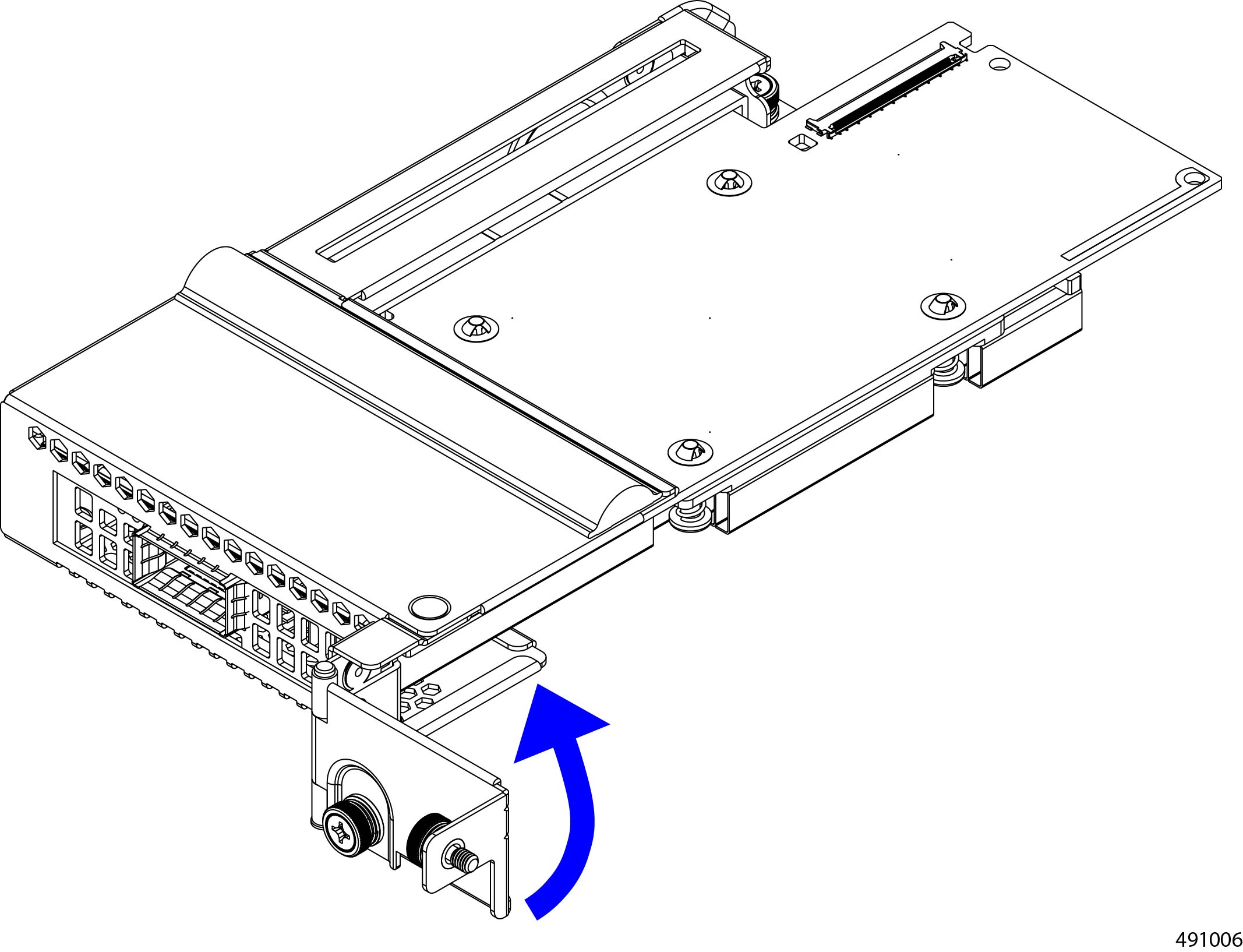 491006