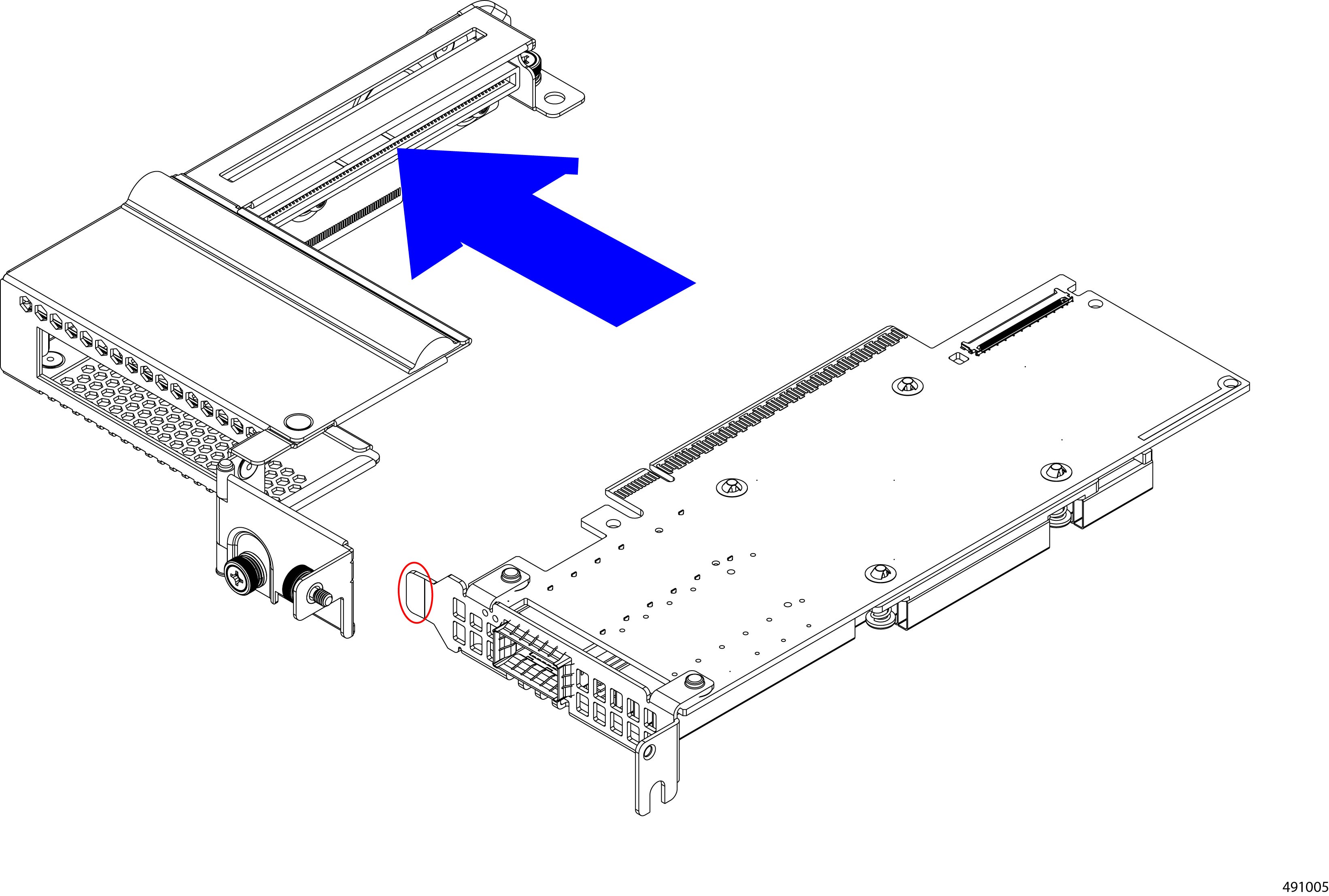 491005