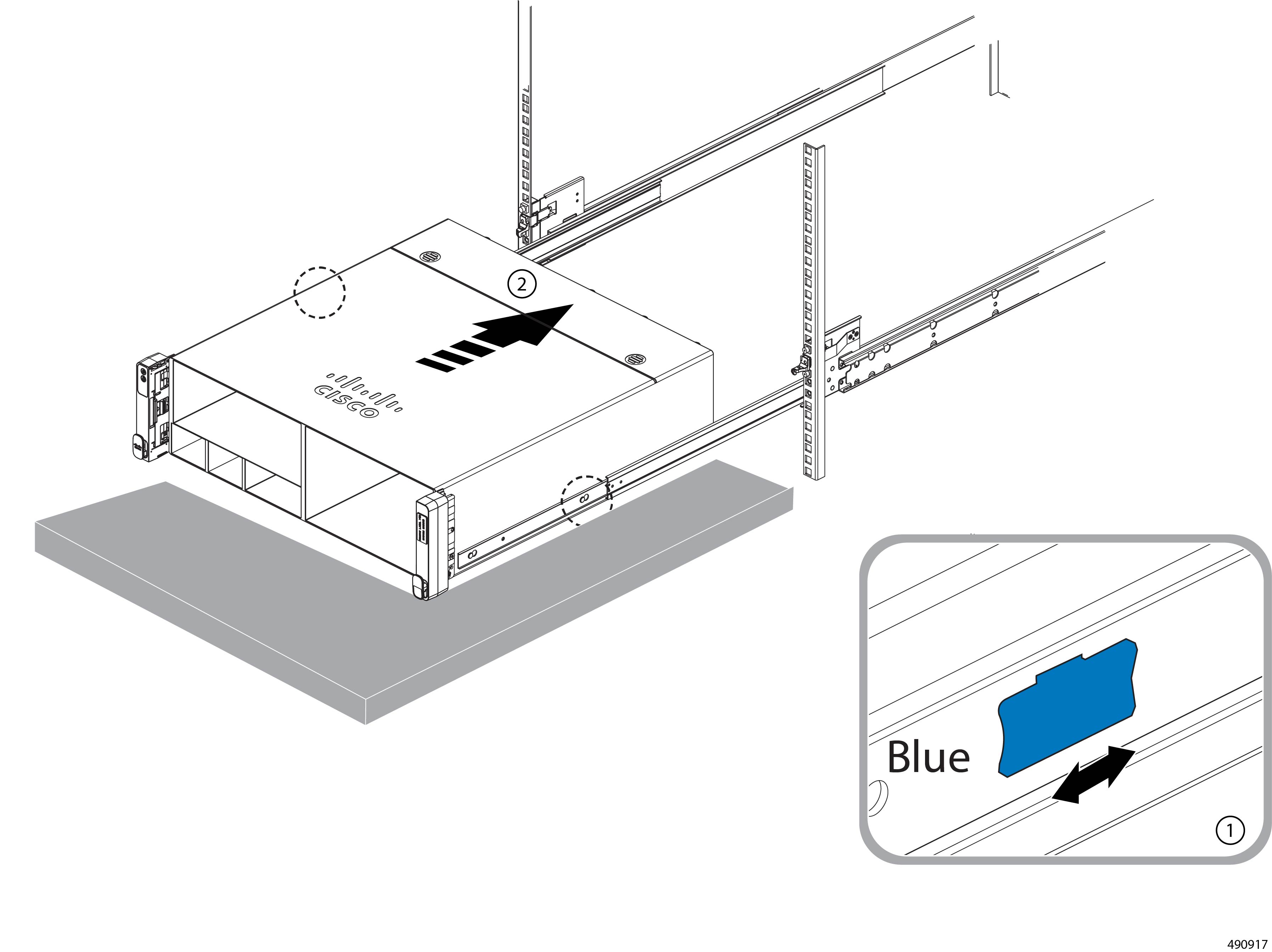 2

CISCO

Blue

1

490917