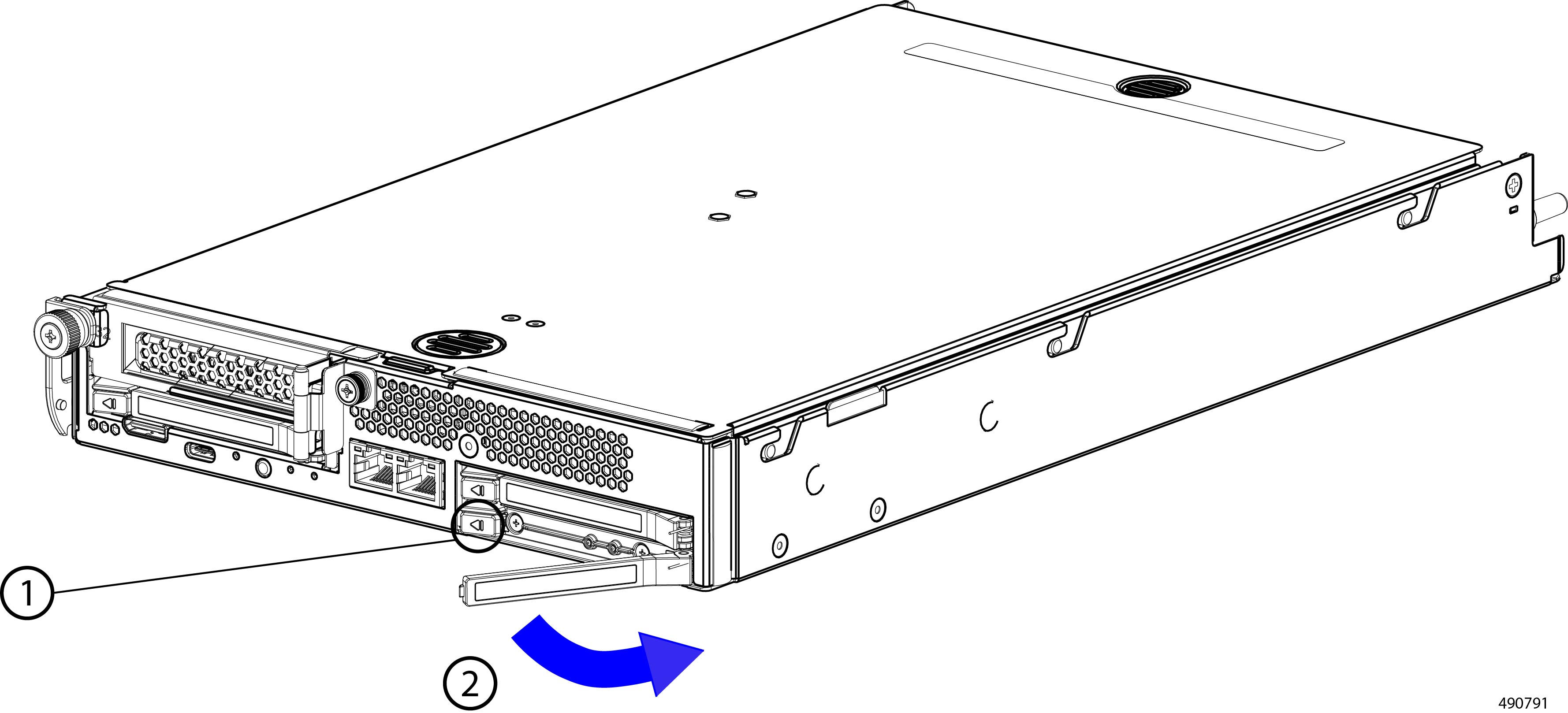 1

2

490791