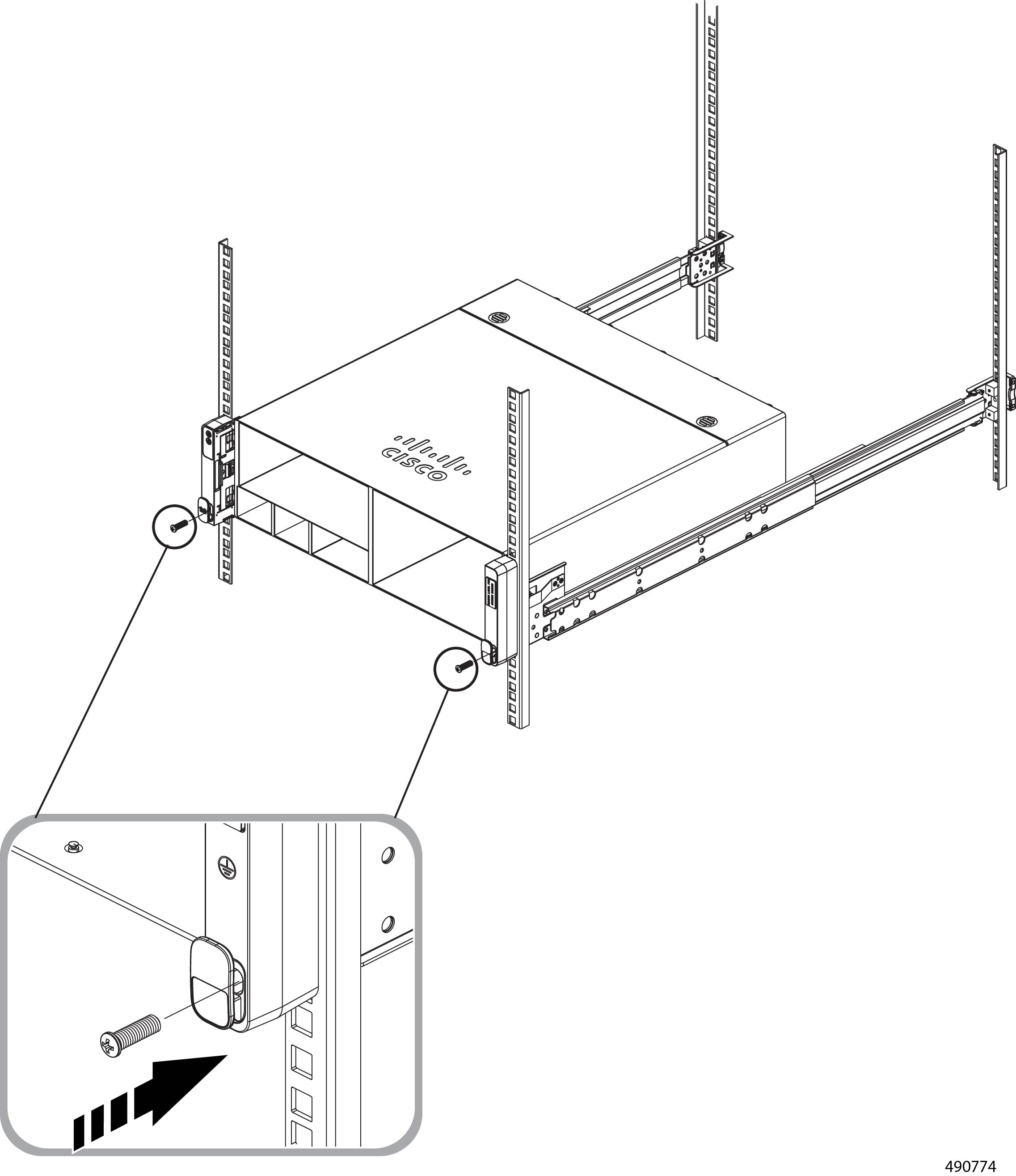 CISCO

490774