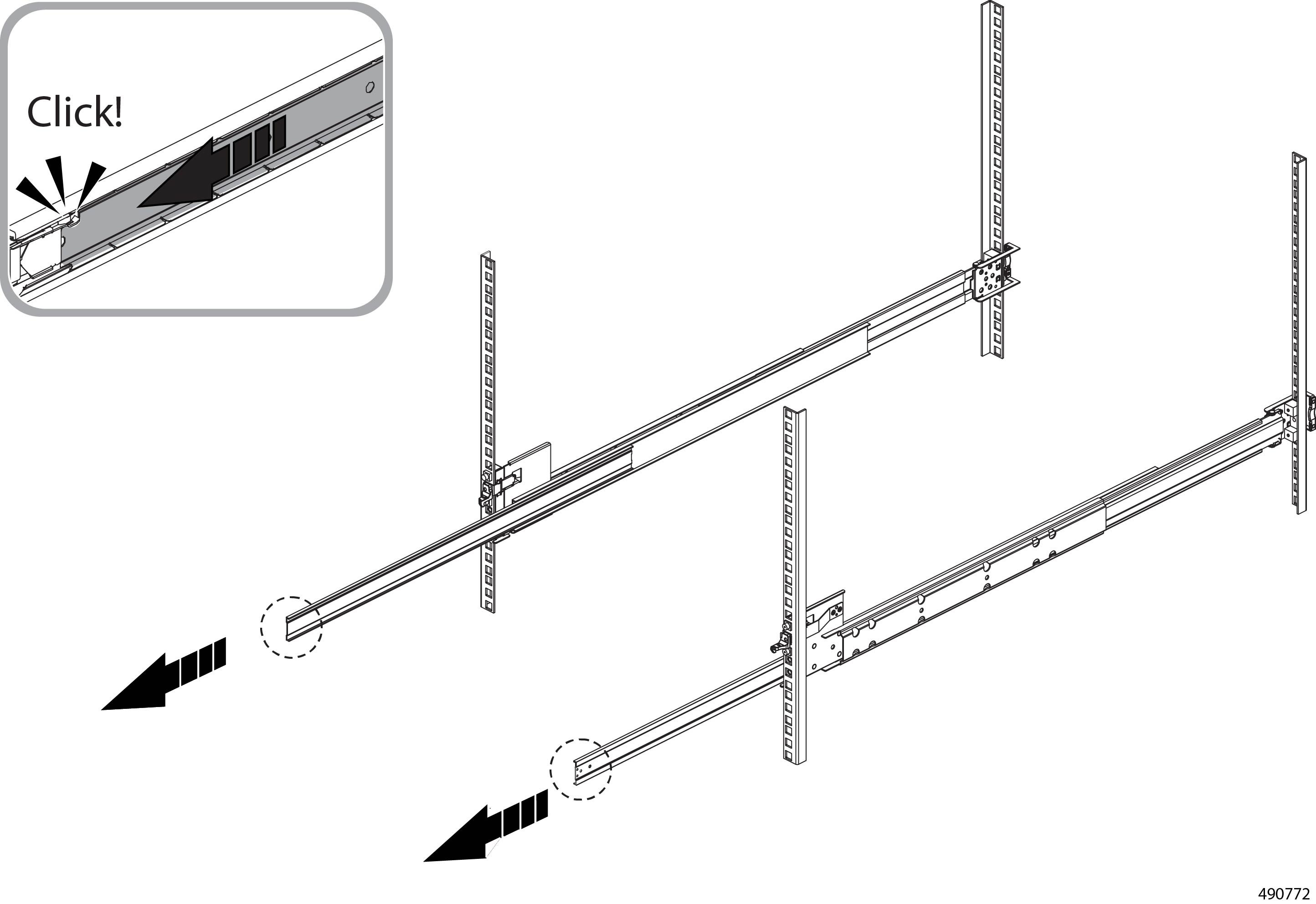 Click!

490772