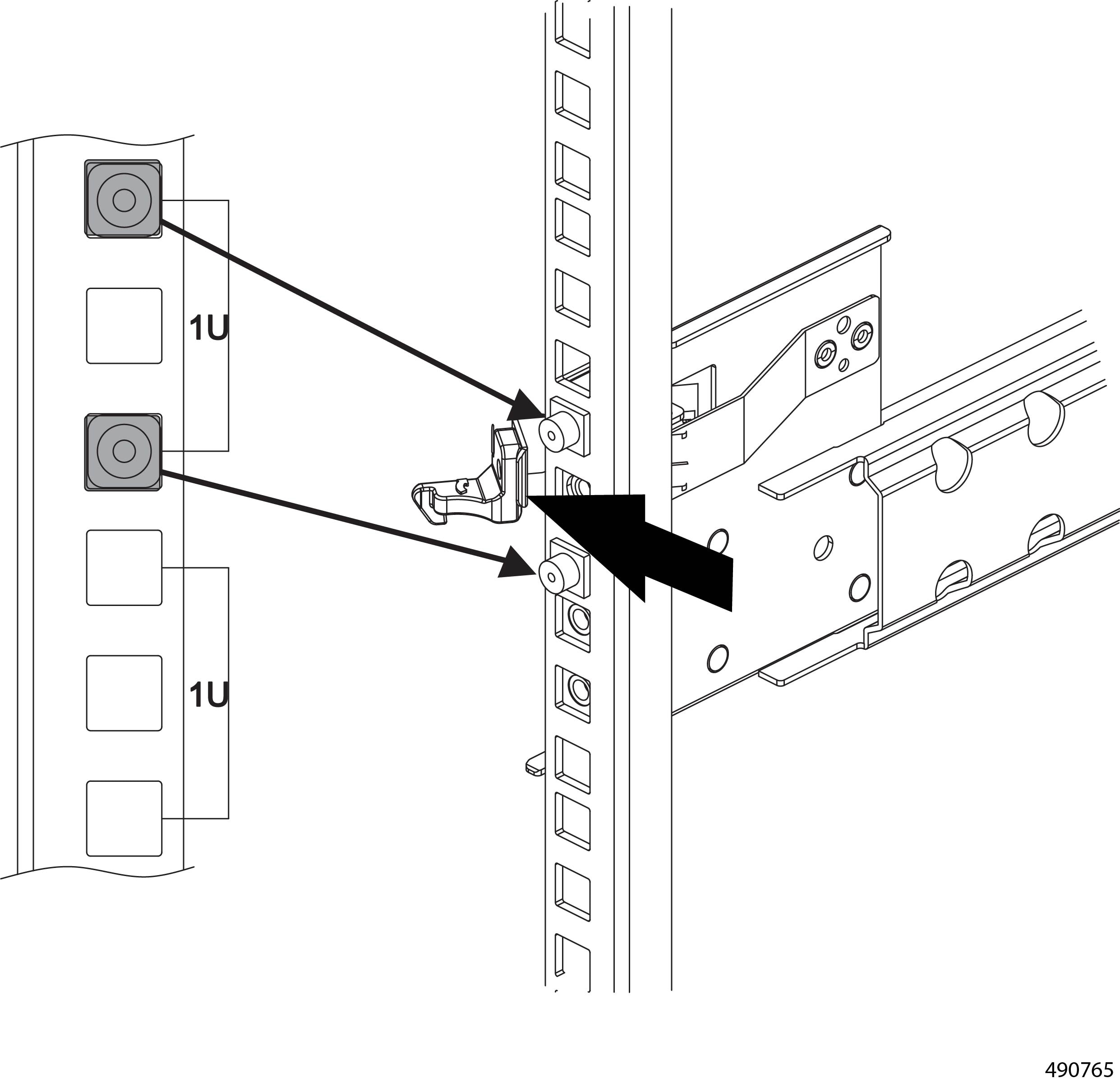 1U

1U

490765