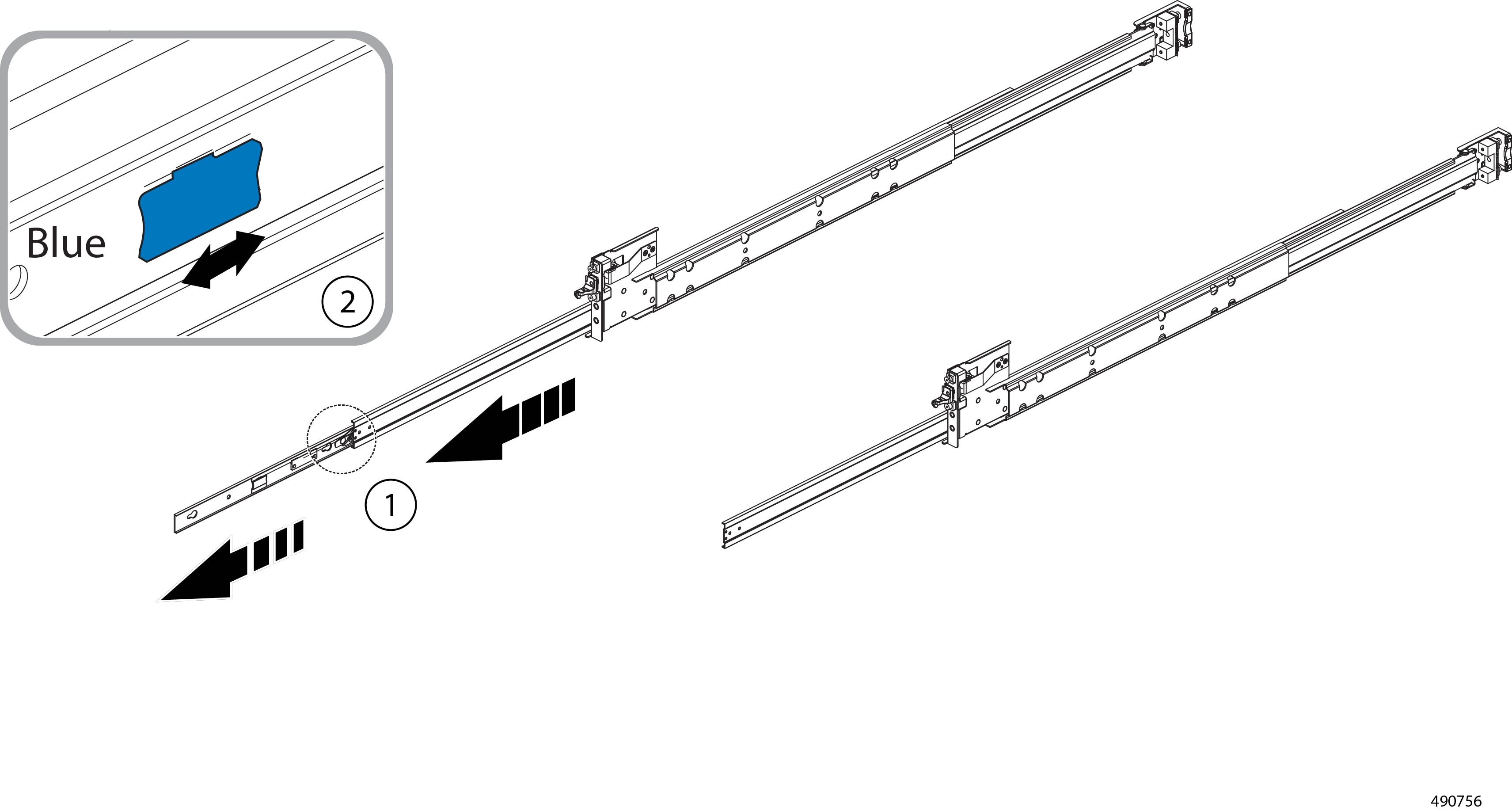 Blue

2

1

490756