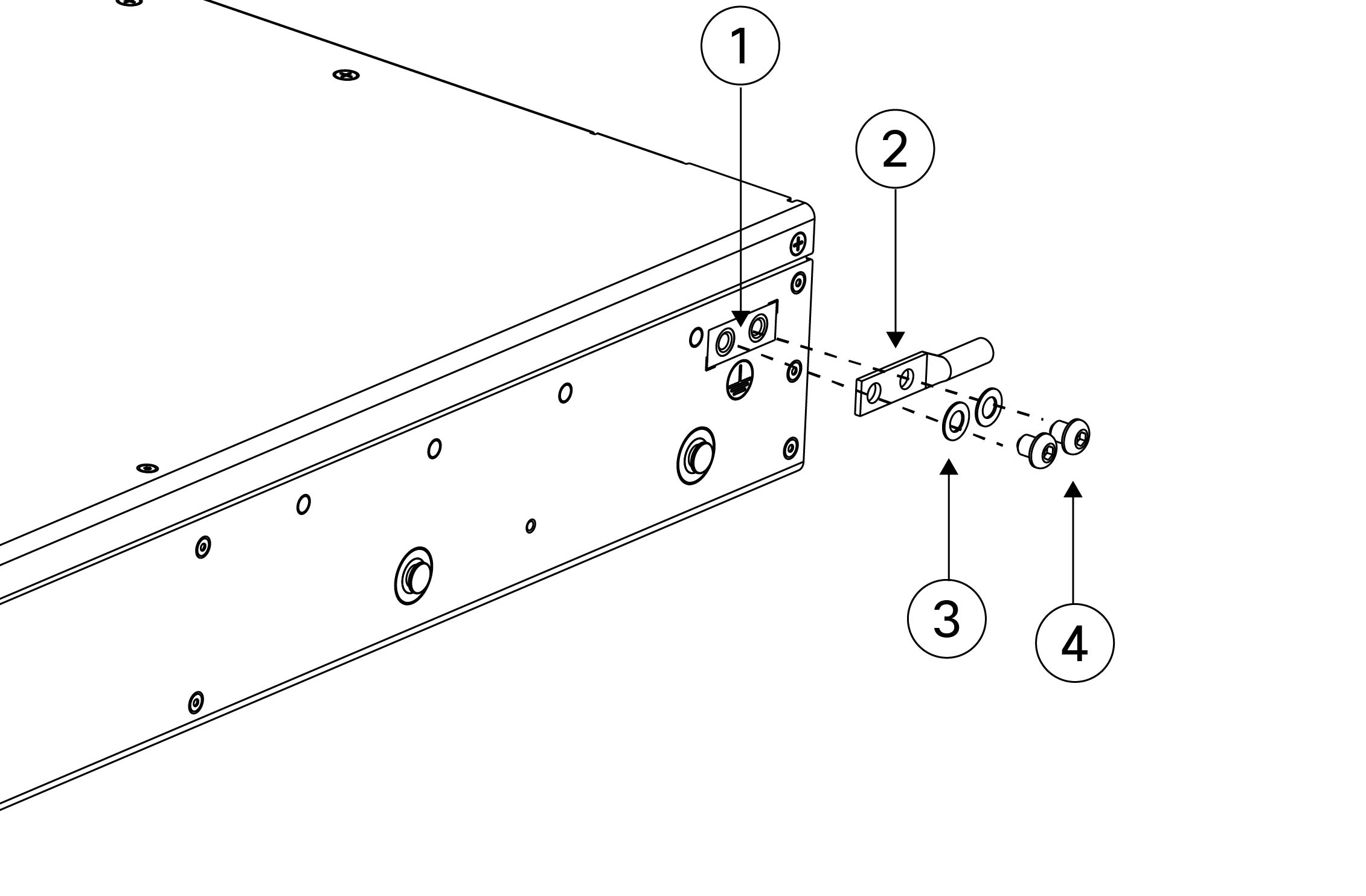 1
2
3
4