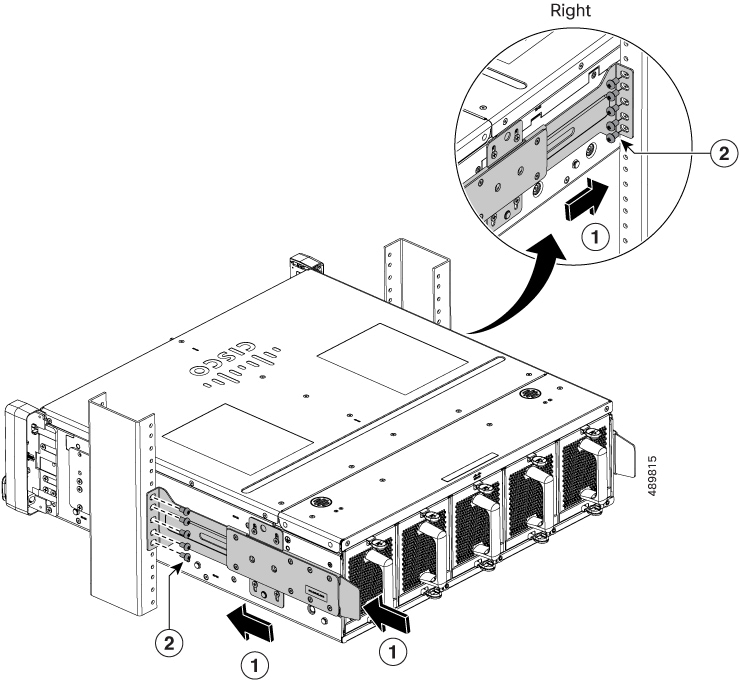 Right

2

1

cisco

489815

2

1

1