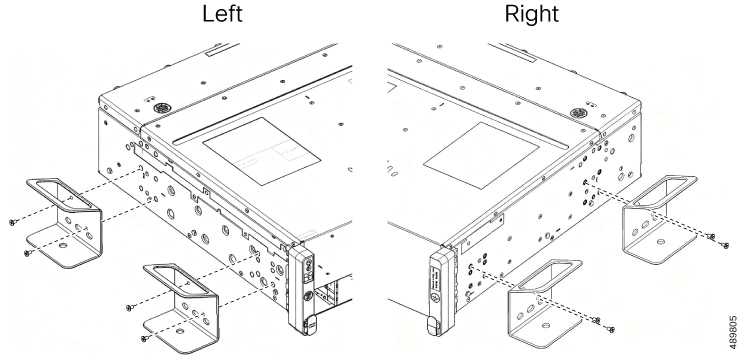 Left

Right

489805