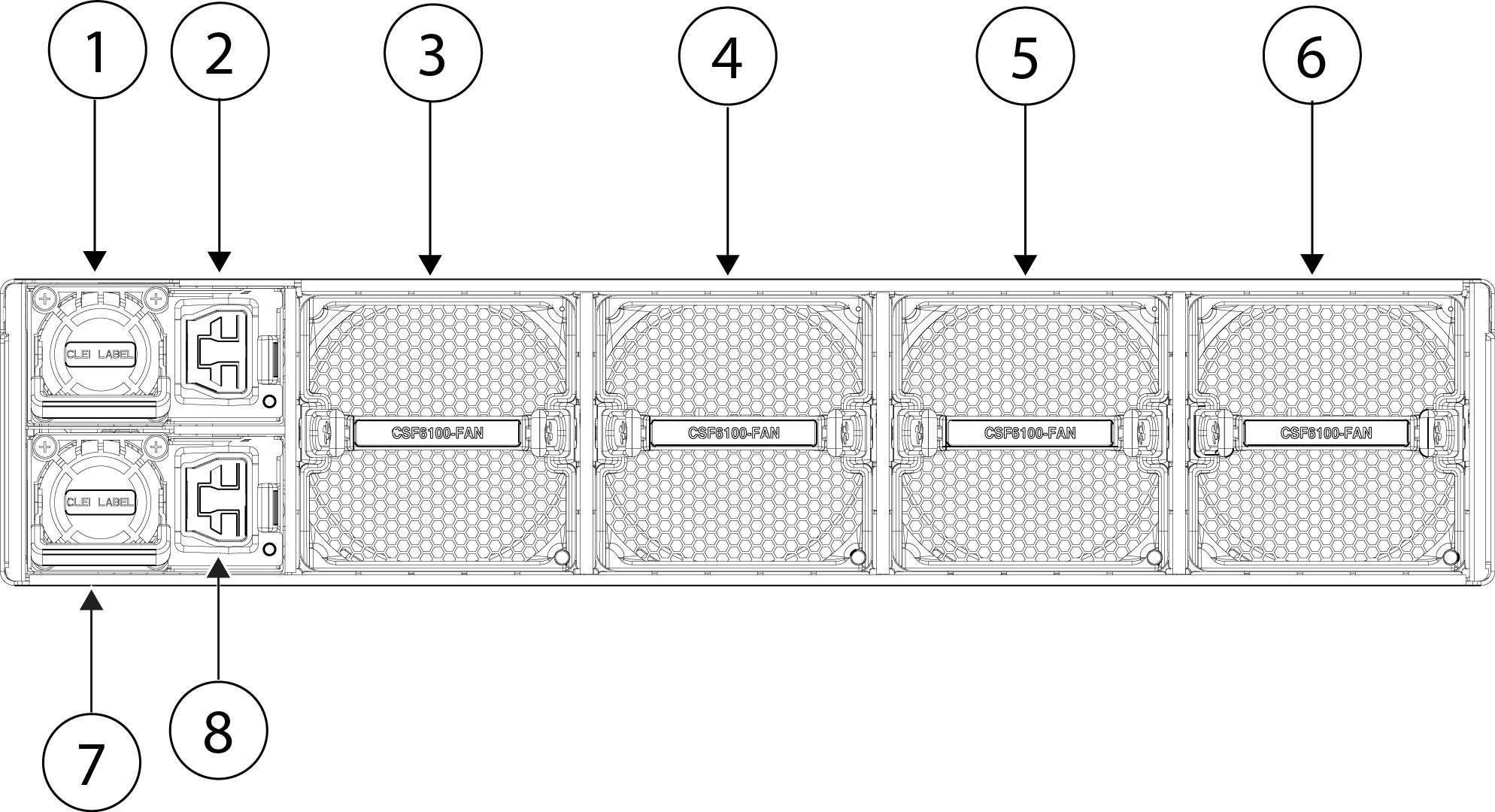 1
2
3
4
5
6

CLEI LABEL
CSF6100-FAN
CSF6100-FAN
CSF6100-FAN
CSF6100-FAN
CLEI LABEL

7
8