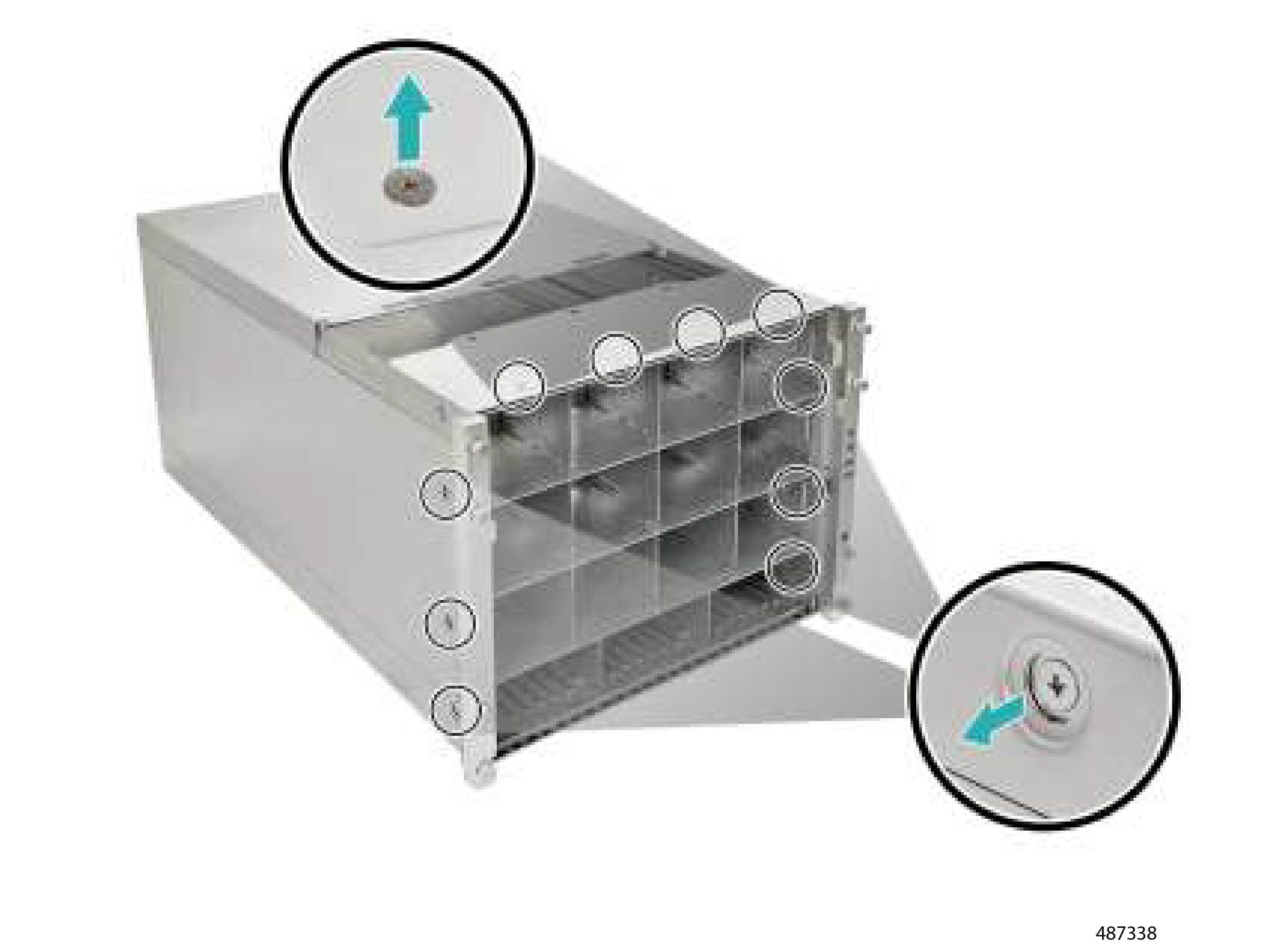 487338