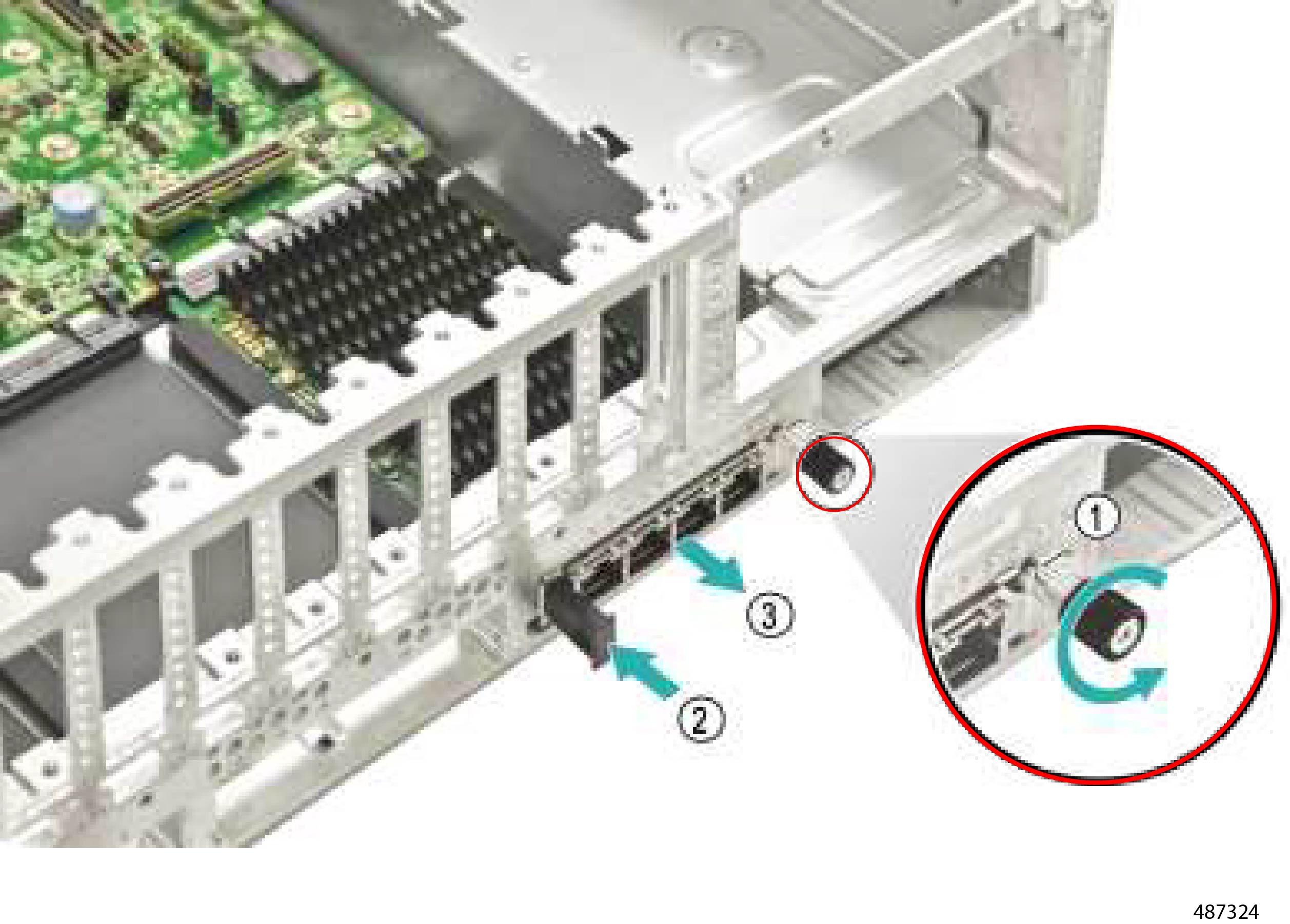 1

3

2

487324