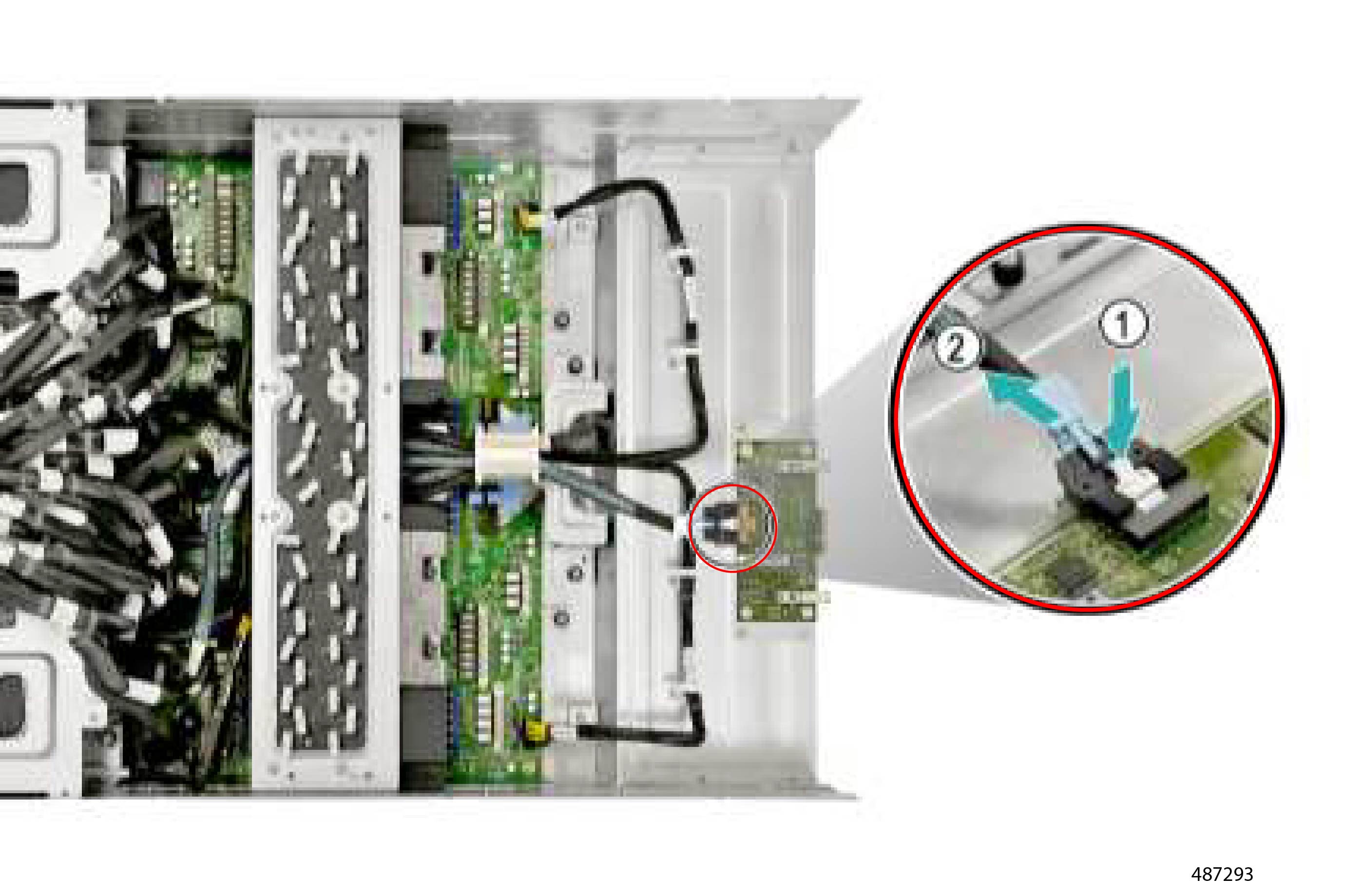 2
1

487293