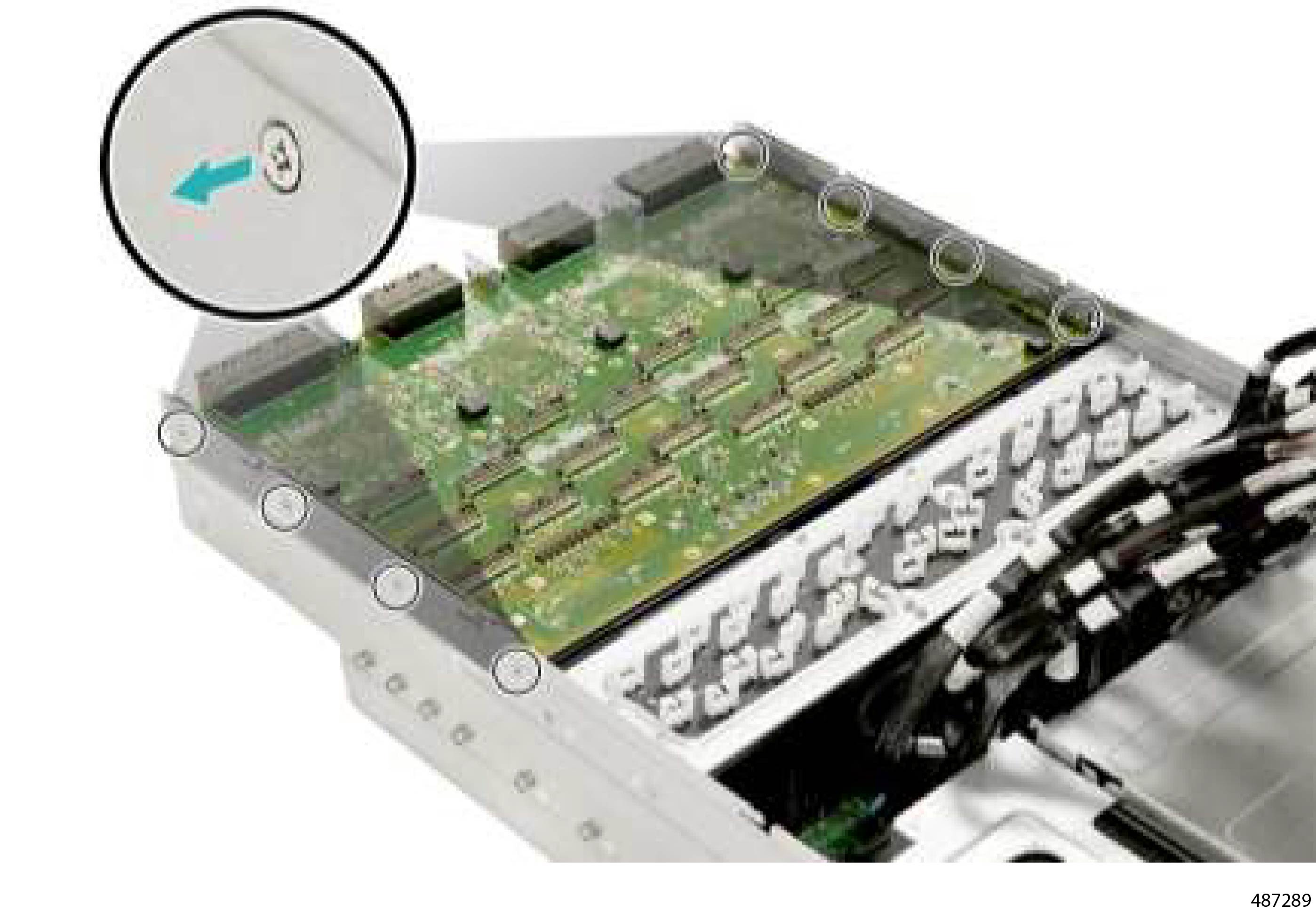 487289