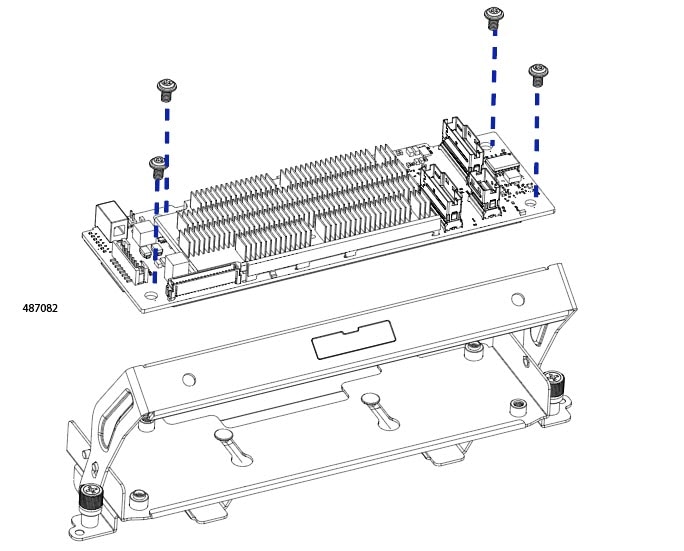 487082