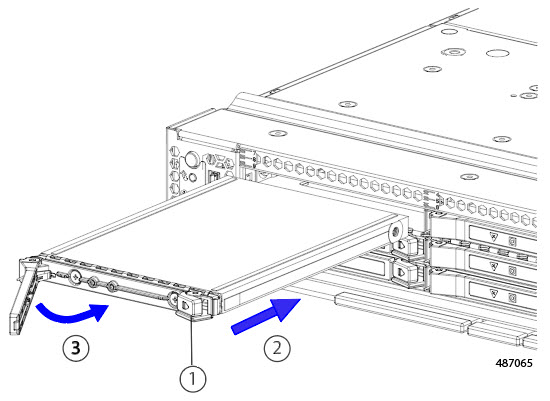 3

2

1

487065